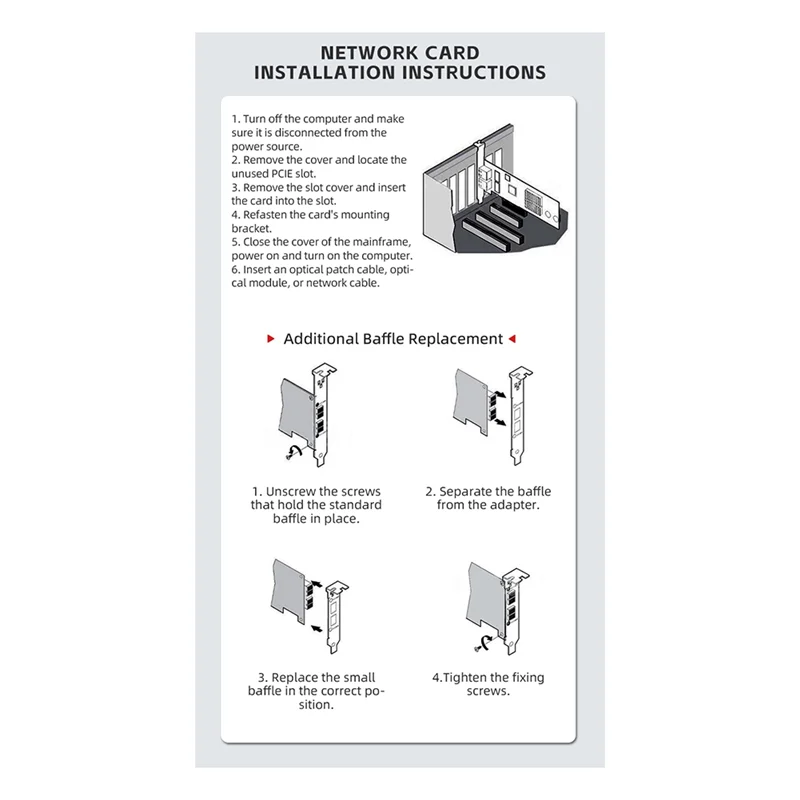 NETWORK CARD
INSTALLATION INSTRUCTIONS

1. Turn off the computer and make sure it is disconnected from the power source.
2. Remove the cover and locate the unused PCIE slot.
3. Remove the slot cover and insert the card into the slot.
4. Refasten the card's mounting bracket.
5. Close the cover of the mainframe, power on and turn on the computer.
6. Insert an optical patch cable, optical module, or network cable.

Additional Baffle Replacement

1. Unscrew the screws that hold the standard baffle in place.

2. Separate the baffle from the adapter.

3. Replace the small baffle in the correct position.

4.Tighten the fixing screws.