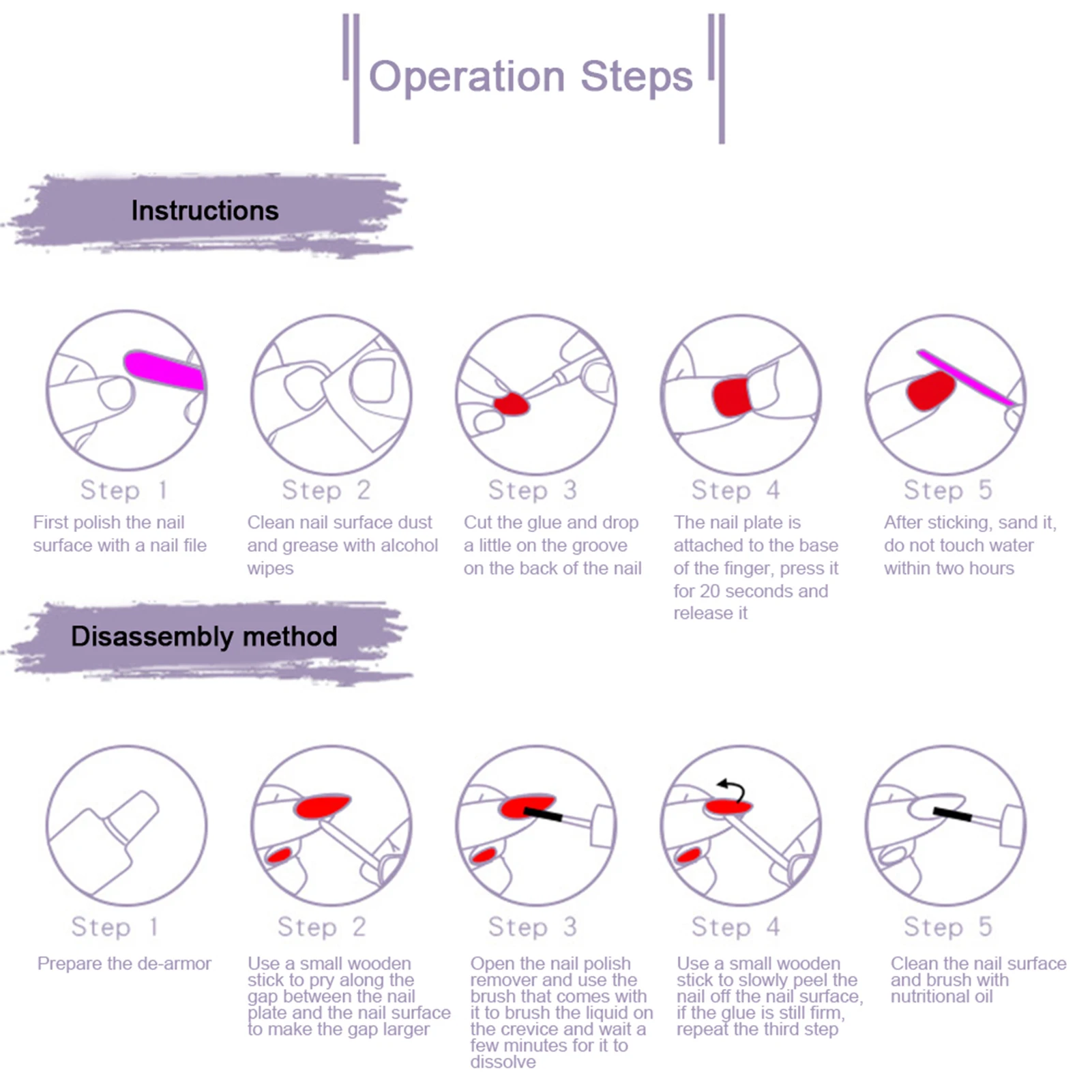 Operation Steps

Instructions

Step 1
First polish the nail surface with a nail file

Step 2
Clean nail surface dust and grease with alcohol wipes

Step 3
Cut the glue and drop a little on the groove on the back of the nail

Step 4
The nail plate is attached to the base of the finger, press it for 20 seconds and release it

Step 5
After sticking, sand it, do not touch water within two hours

Disassembly method

Step 1
Prepare the de-armor

Step 2
Use a small wooden stick to pry along the gap between the nail plate and the nail surface to make the gap larger

Step 3
Open the nail polish remover and use the brush that comes with it to brush the liquid on the crevice and wait a few minutes for it to dissolve

Step 4
Use a small wooden stick to slowly peel the nail off the nail surface, if the glue is still firm, repeat the third step

Step 5
Clean the nail surface and brush with nutritional oil