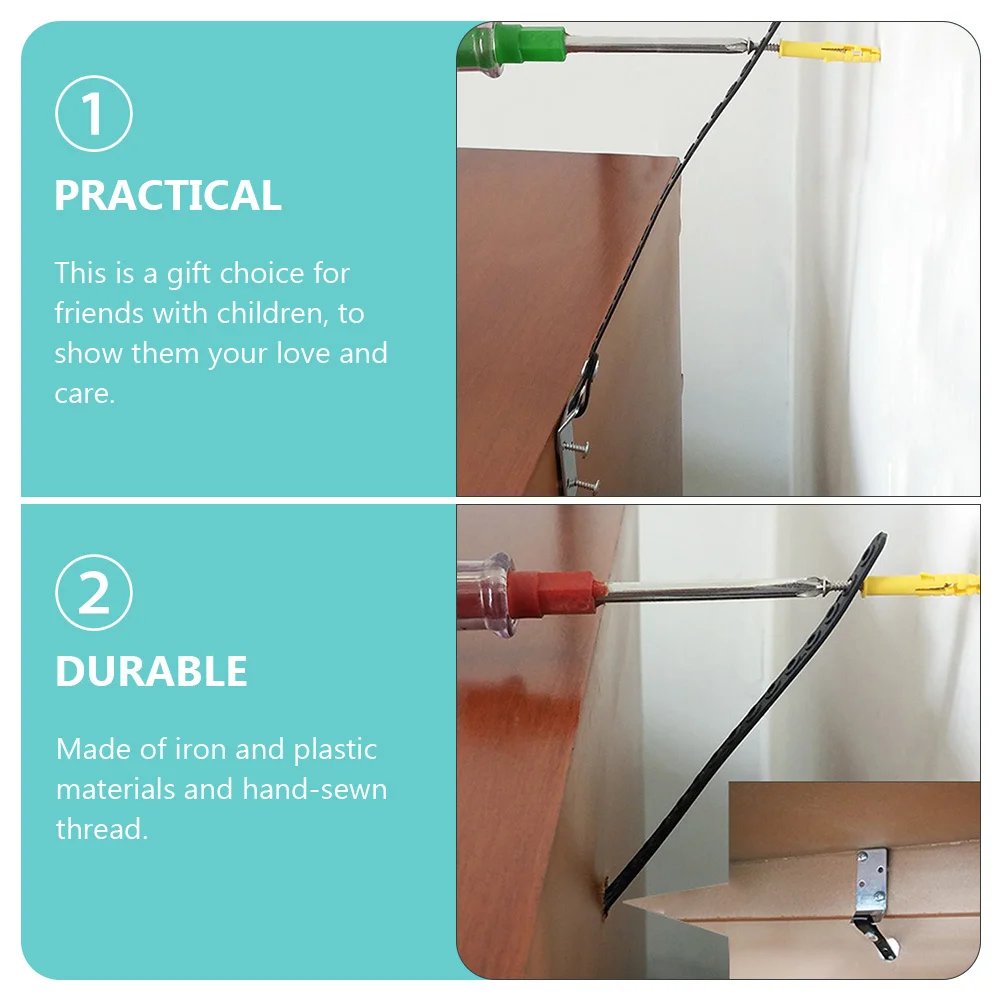 1

PRACTICAL

This is a gift choice for friends with children, to show them your love and care.

2

DURABLE

Made of iron and plastic materials and hand-sewn thread.