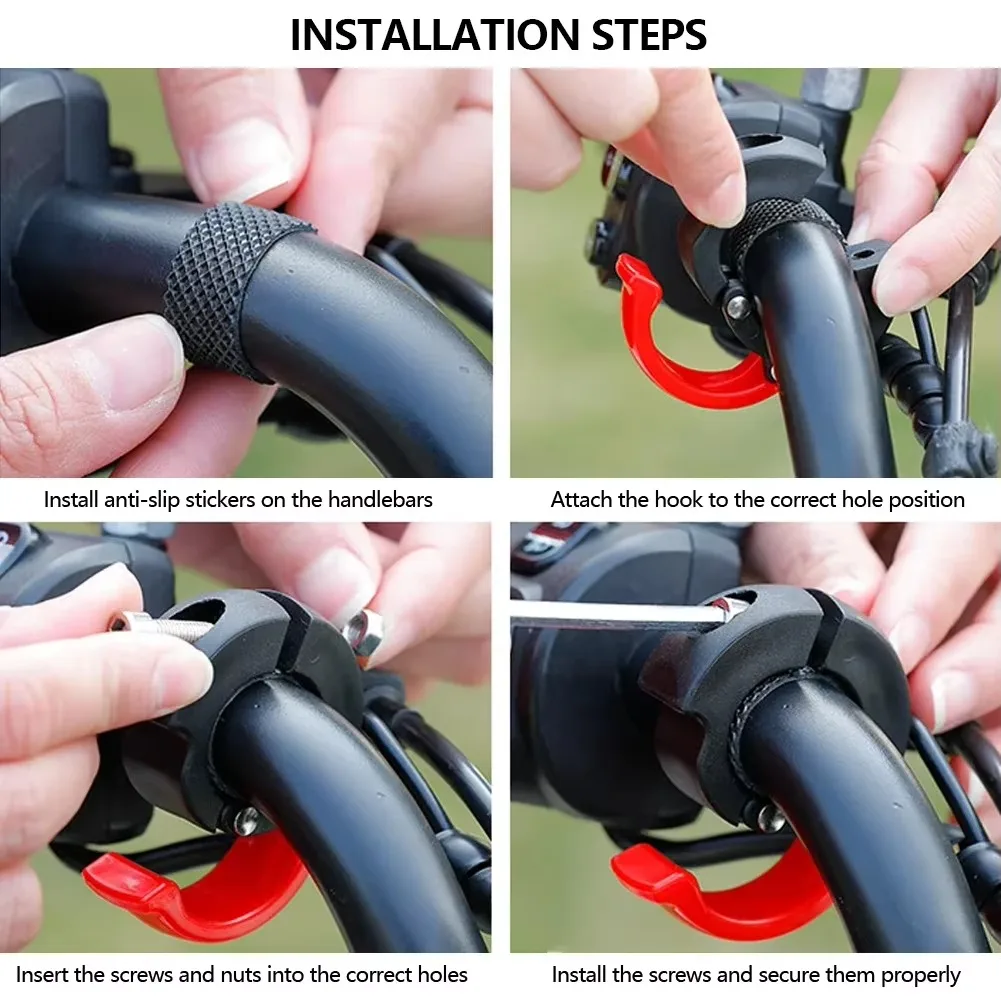 INSTALLATION STEPS

Install anti-slip stickers on the handlebars

Attach the hook to the correct hole position

Insert the screws and nuts into the correct holes

Install the screws and secure them properly