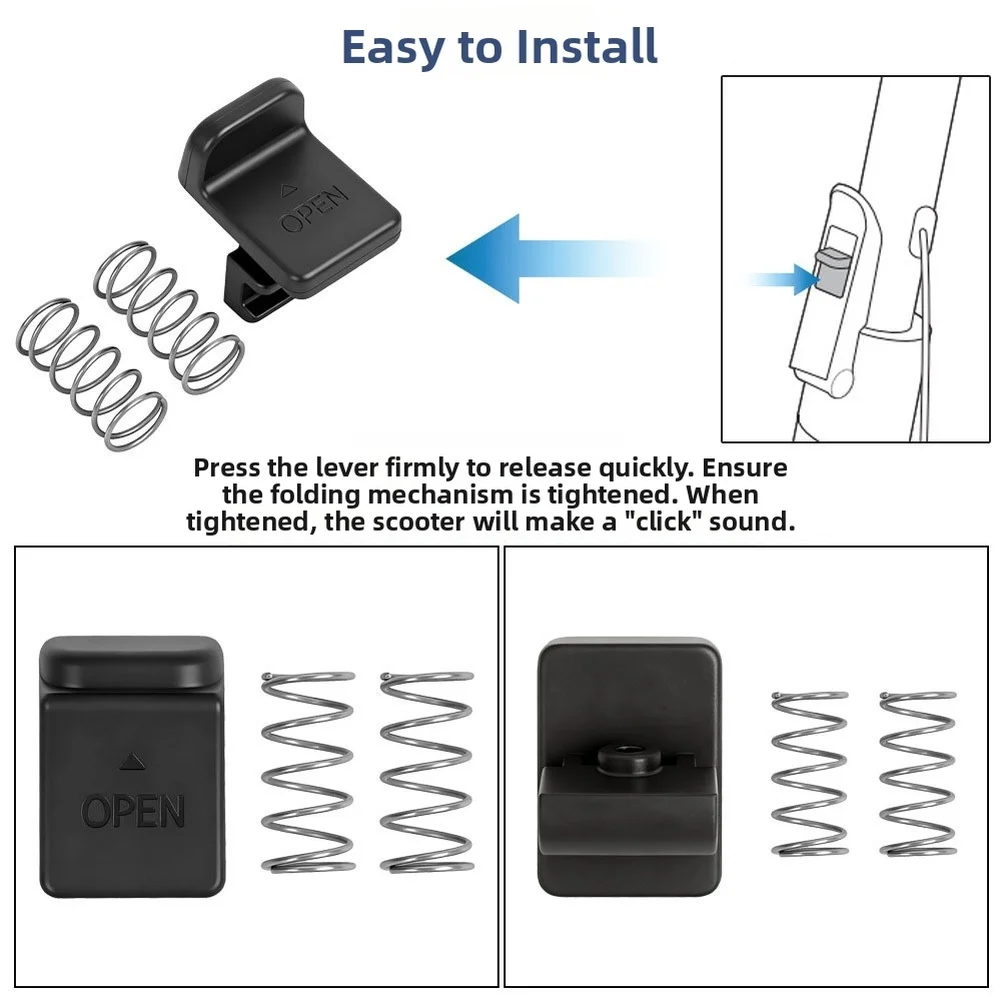 Easy to Install

OPEN

Press the lever firmly to release quickly. Ensure the folding mechanism is tightened. When tightened, the scooter will make a "click" sound.

OPEN