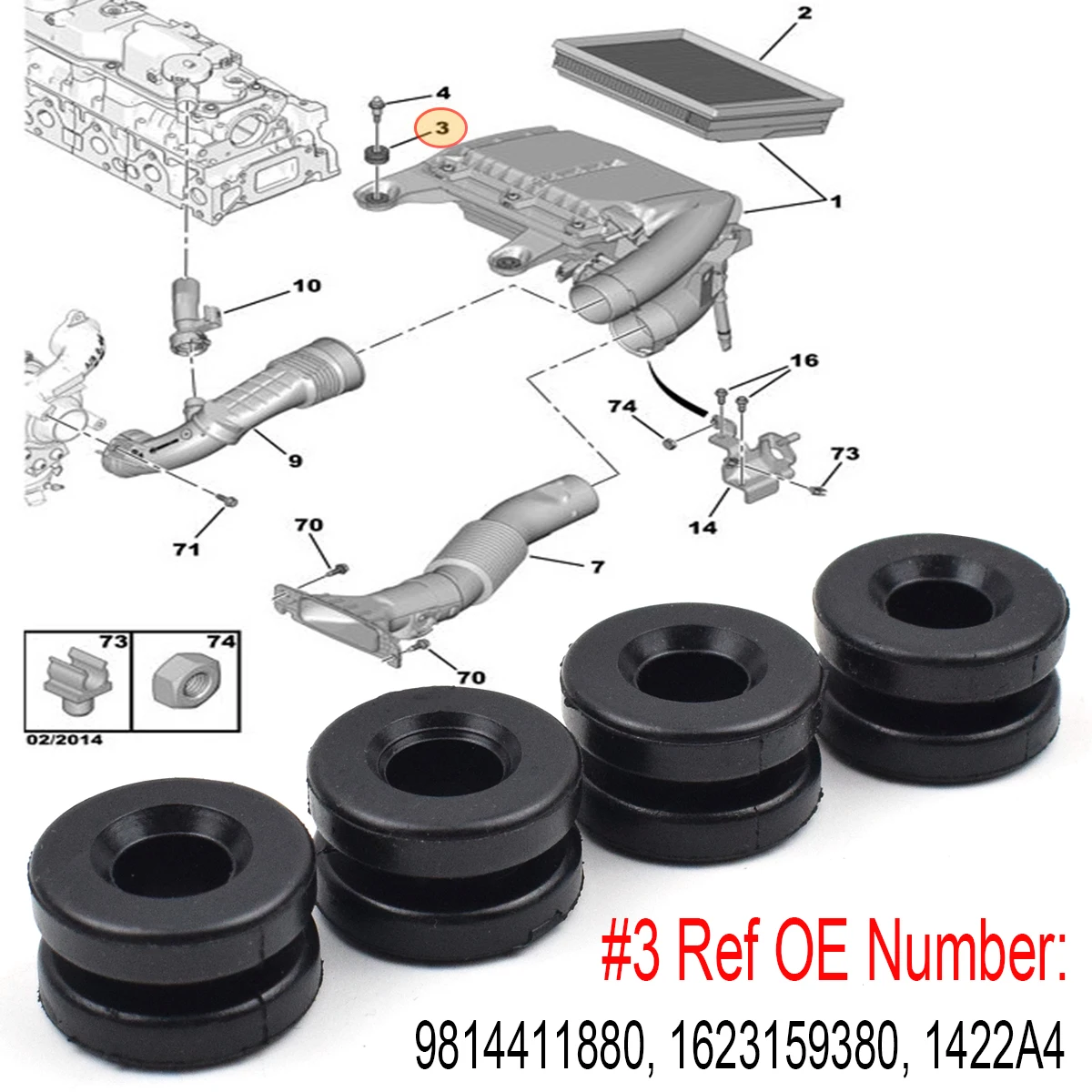 2
4
3
1
10
16
74
73
9
14
71
70
7
73
74
70
02/2014

#3 Ref OE Number:
9814411880, 1623159380, 1422A4