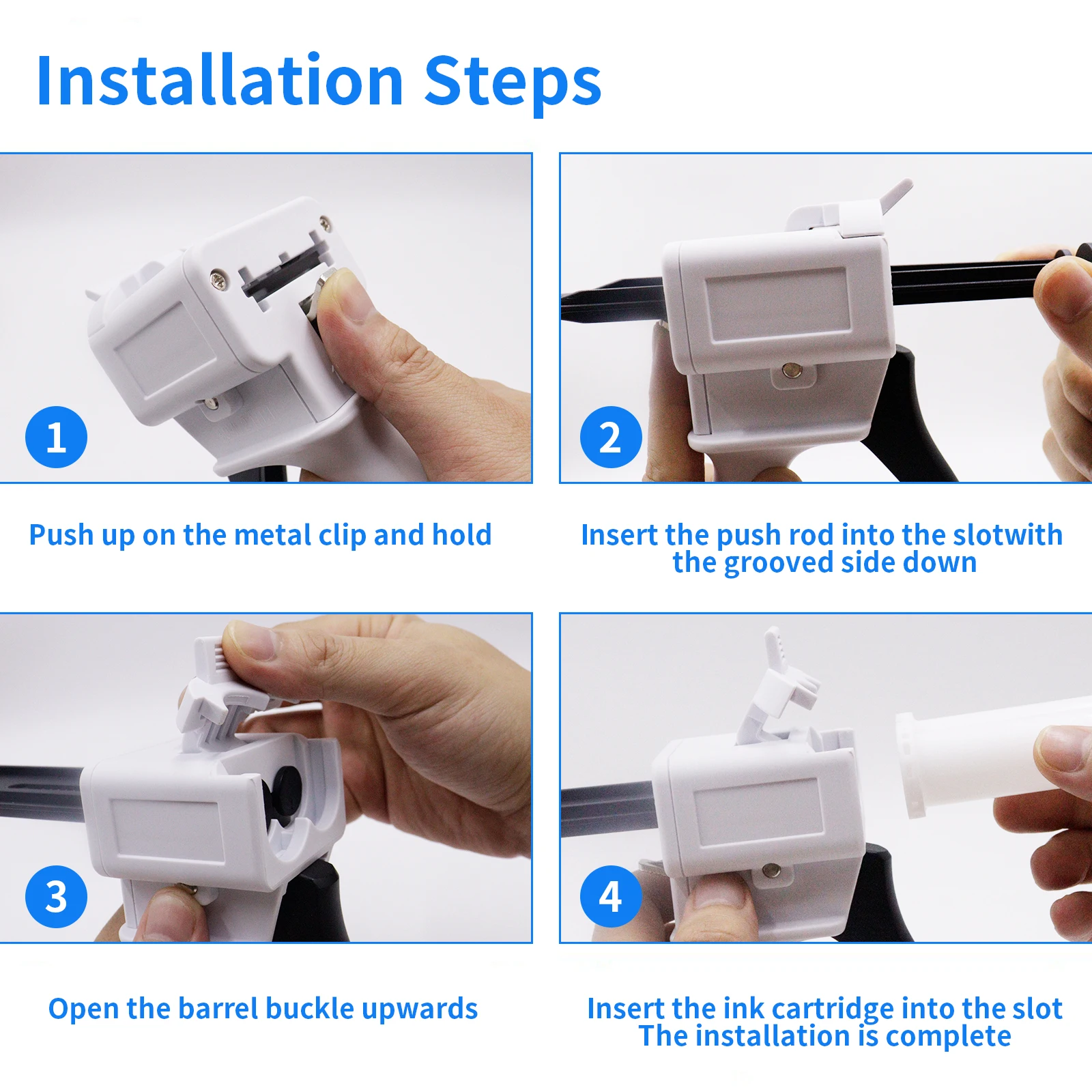 Installation Steps

1

Push up on the metal clip and hold

2

Insert the push rod into the slotwith the grooved side down

3

Open the barrel buckle upwards

4

Insert the ink cartridge into the slot
The installation is complete