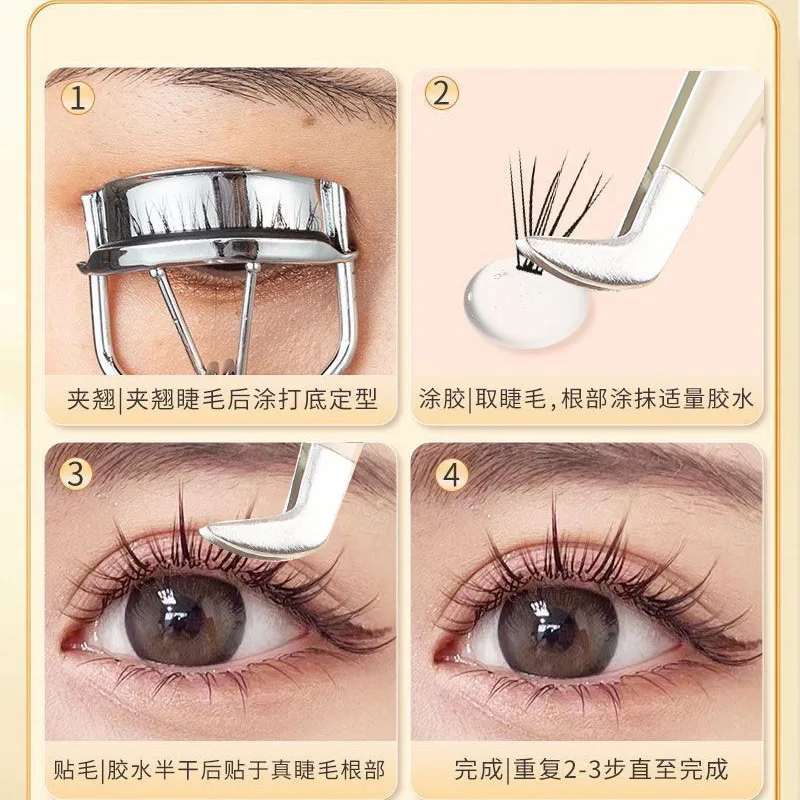 ①
夹翘|夹翘睫毛后涂打底定型

②
涂胶|取睫毛，根部涂抹适量胶水

③
贴毛|胶水半干后贴于真睫毛根部

④
完成|重复2-3步直至完成