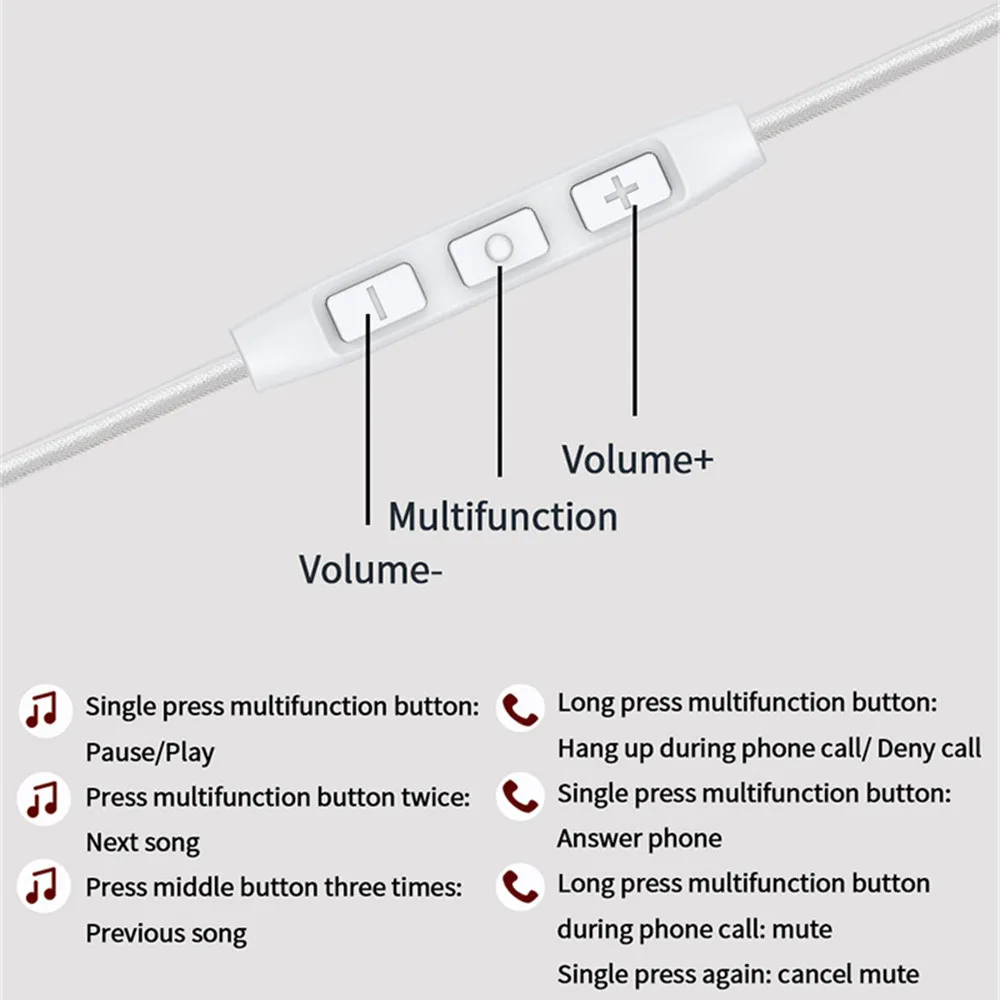 Volume+

Multifunction

Volume-

Single press multifunction button: Pause/Play

Press multifunction button twice: Next song

Press middle button three times: Previous song

Long press multifunction button: Hang up during phone call/ Deny call

Single press multifunction button: Answer phone

Long press multifunction button during phone call: mute
Single press again: cancel mute