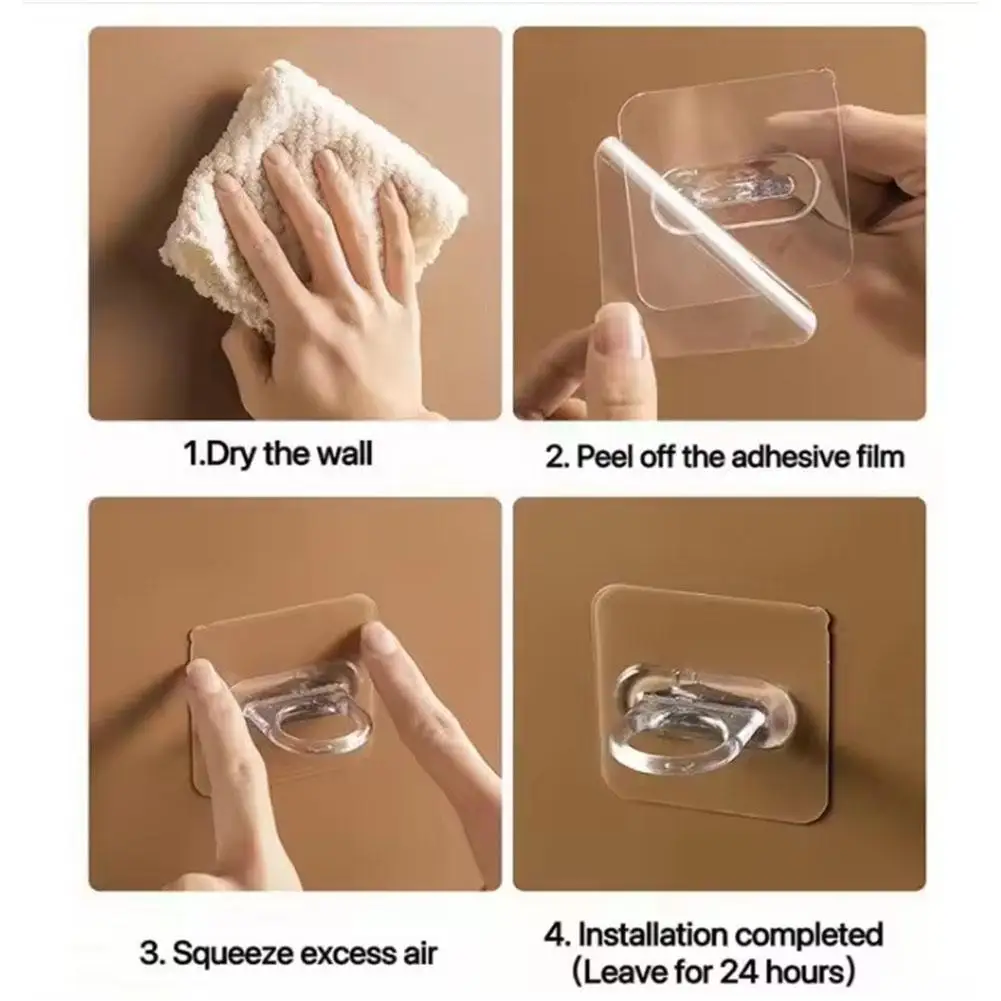 1.Dry the wall

2. Peel off the adhesive film

3. Squeeze excess air

4. Installation completed
(Leave for 24 hours)