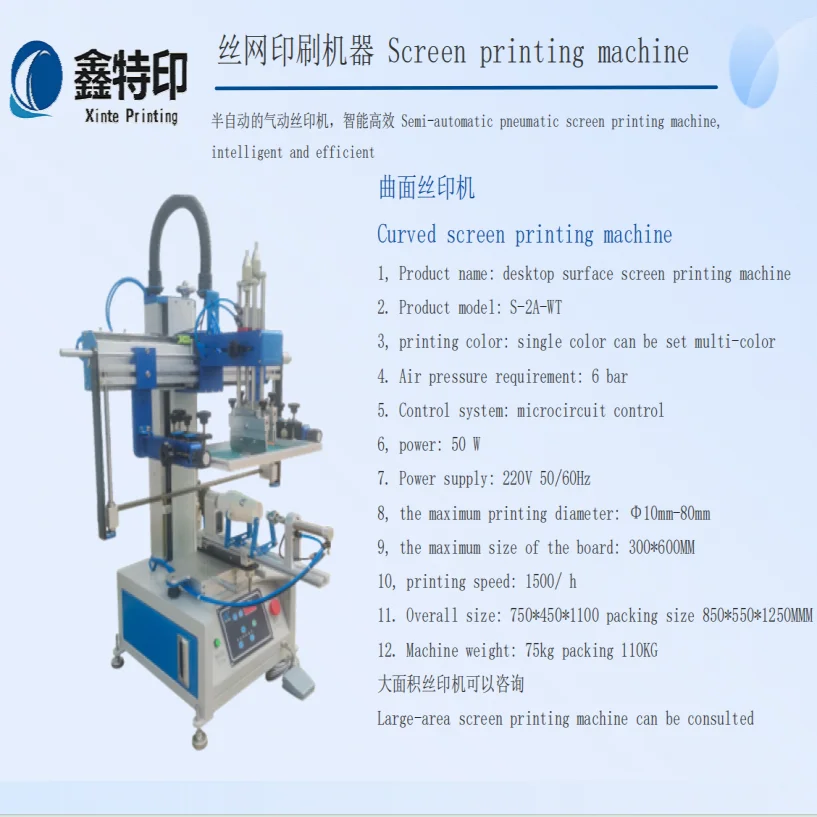 鑫特印
Xinte Printing

丝网印刷机器 Screen printing machine

半自动的气动丝印机，智能高效 Semi-automatic pneumatic screen printing machine, intelligent and efficient

曲面丝印机

Curved screen printing machine

1, Product name: desktop surface screen printing machine

2. Product model: S-2A-WT

3, printing color: single color can be set multi-color

4. Air pressure requirement: 6 bar

5. Control system: microcircuit control

6, power: 50 W

7. Power supply: 220V 50/60Hz

8, the maximum printing diameter: Φ10mm-80mm

9, the maximum size of the board: 300*600MM

10, printing speed: 1500/ h

11. Overall size: 750*450*1100 packing size 850*550*1250MMM

12. Machine weight: 75kg packing 110KG

大面积丝印机可以咨询

Large-area screen printing machine can be consulted