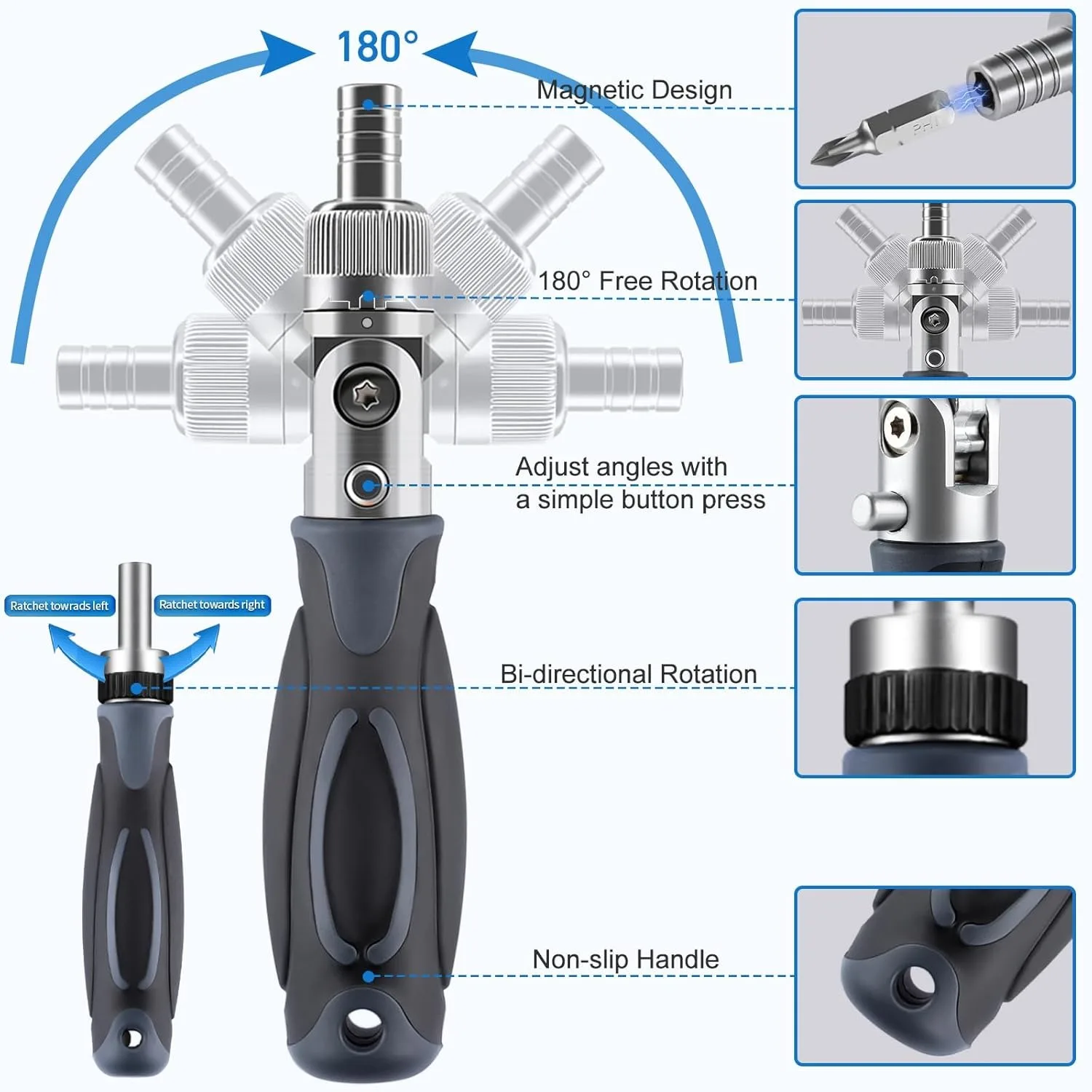 180°

Magnetic Design

PH1

180° Free Rotation

Adjust angles with a simple button press

Ratchet towrads left

Ratchet towards right

Bi-directional Rotation

Non-slip Handle