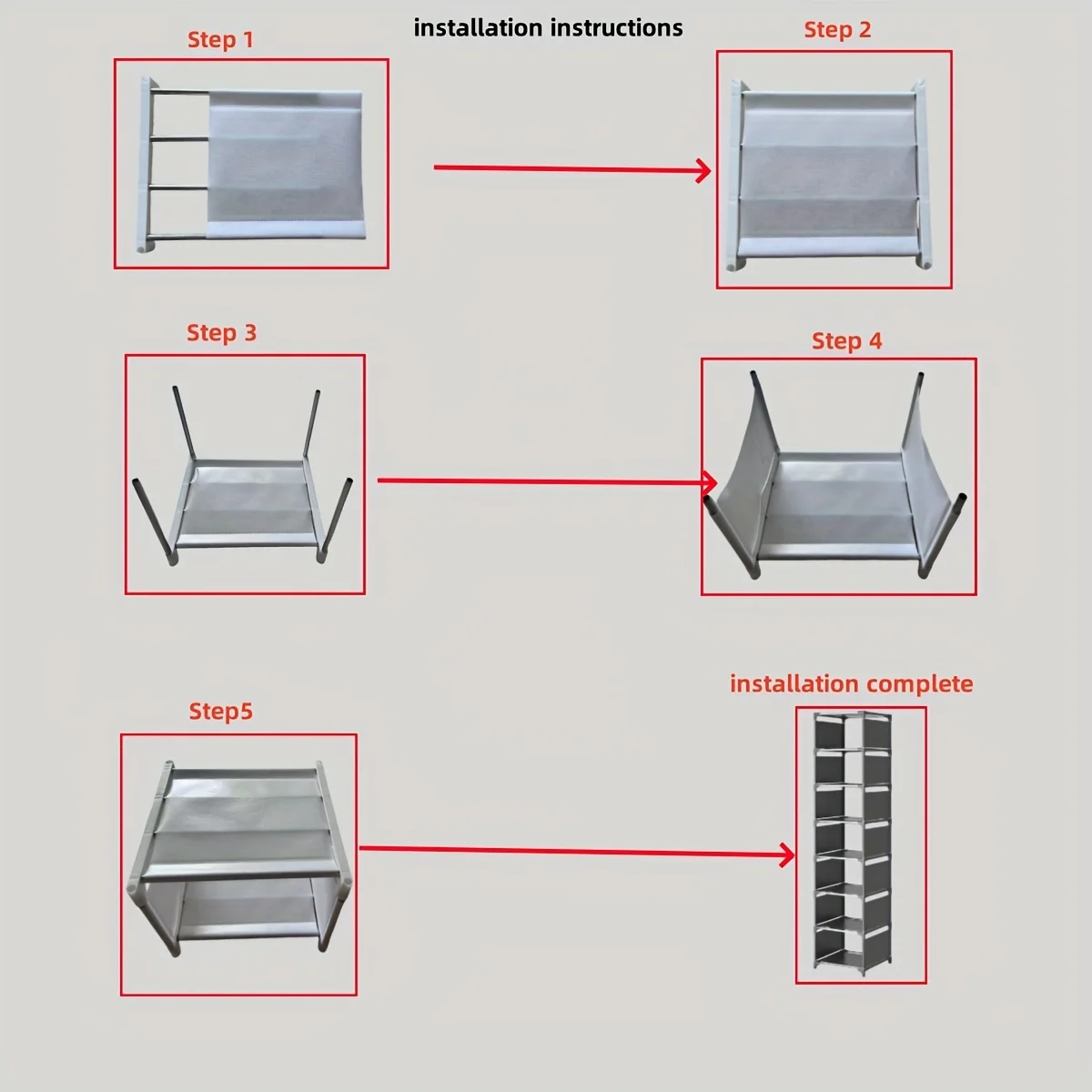 installation instructions

Step 1

Step 2

Step 3

Step 4

Step5

installation complete