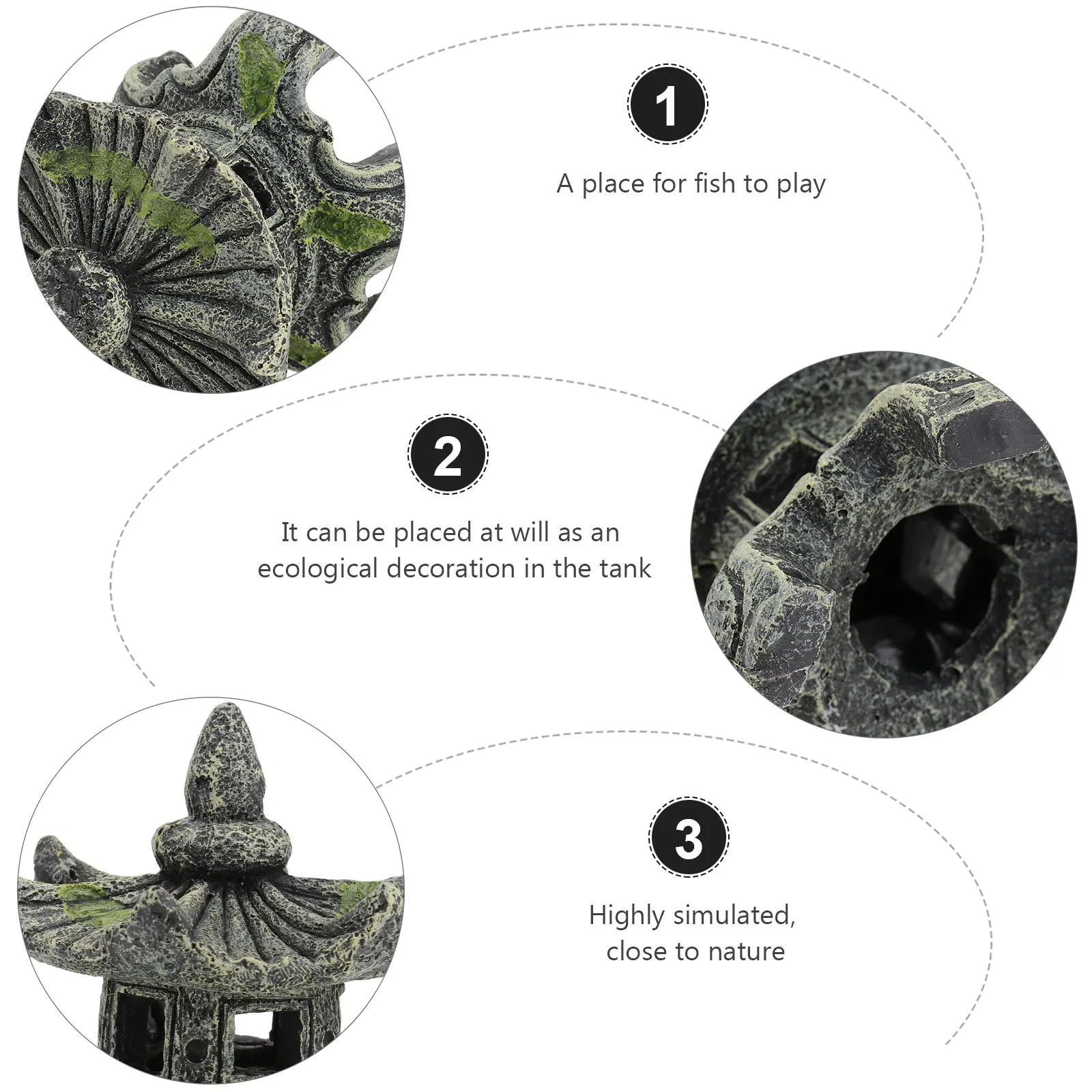 1

A place for fish to play

2

It can be placed at will as an ecological decoration in the tank

3

Highly simulated, close to nature