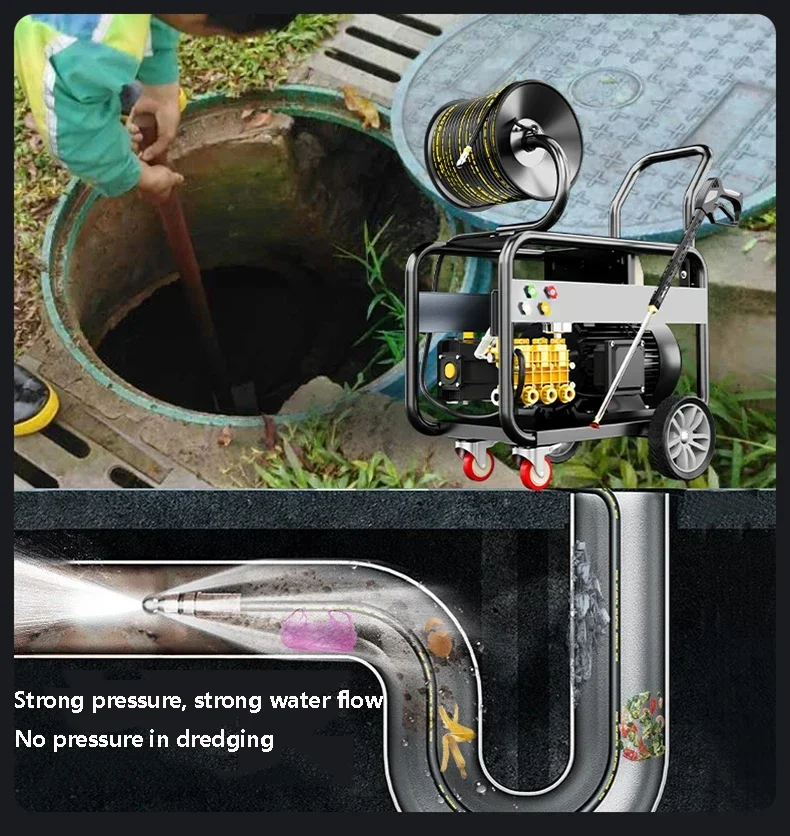 Strong pressure, strong water flow
No pressure in dredging