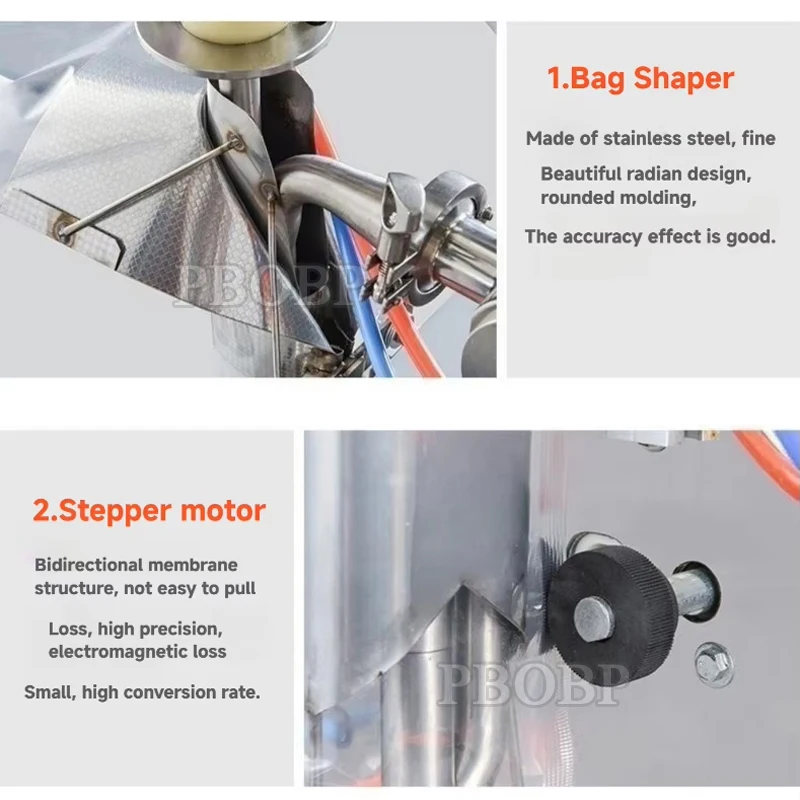 PBOBP

1.Bag Shaper

Made of stainless steel, fine

Beautiful radian design, rounded molding,

The accuracy effect is good.

2.Stepper motor

Bidirectional membrane structure, not easy to pull

Loss, high precision, electromagnetic loss

Small, high conversion rate.

PBOBP