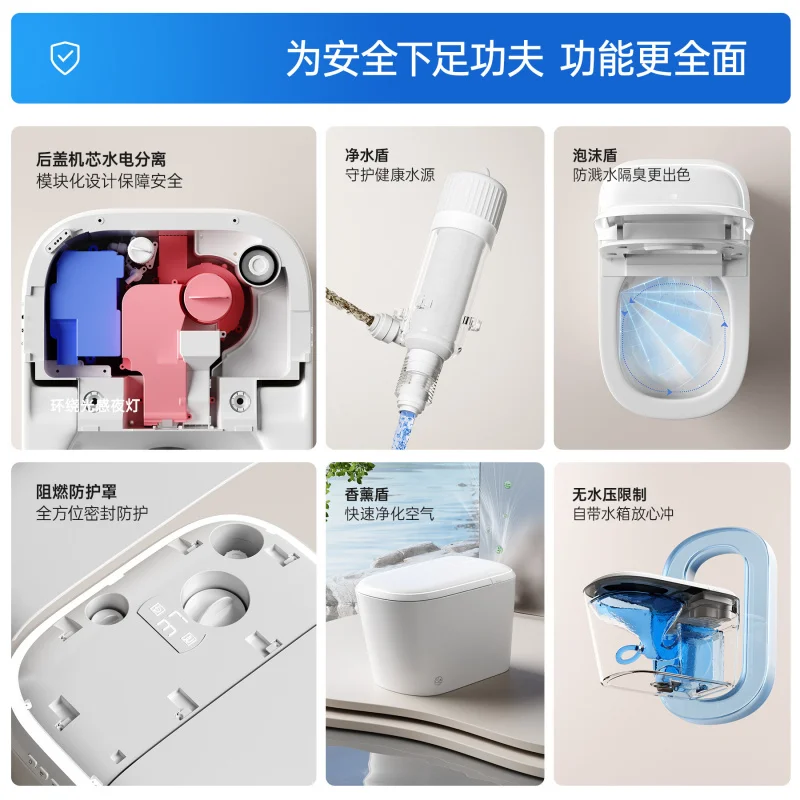 为安全下足功夫 功能更全面

后盖机芯水电分离
模块化设计保障安全

环绕光感夜灯

净水盾
守护健康水源

泡沫盾
防溅水隔臭更出色

阻燃防护罩
全方位密封防护

香薰盾
快速净化空气

无水压限制
自带水箱放心冲