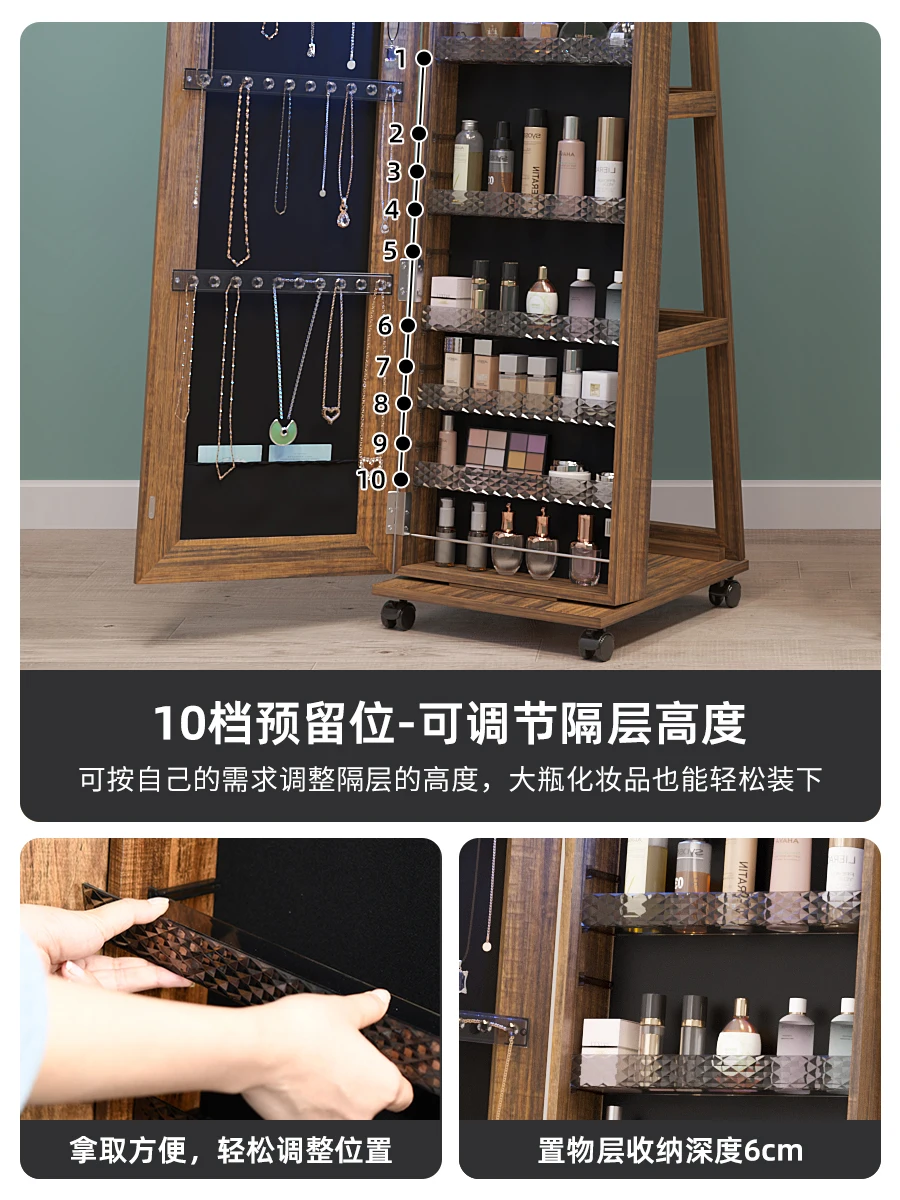 1
2
3
4
5
6
7
8
9
10

10档预留位-可调节隔层高度

可按自己的需求调整隔层的高度，大瓶化妆品也能轻松装下

拿取方便，轻松调整位置

置物层收纳深度6cm