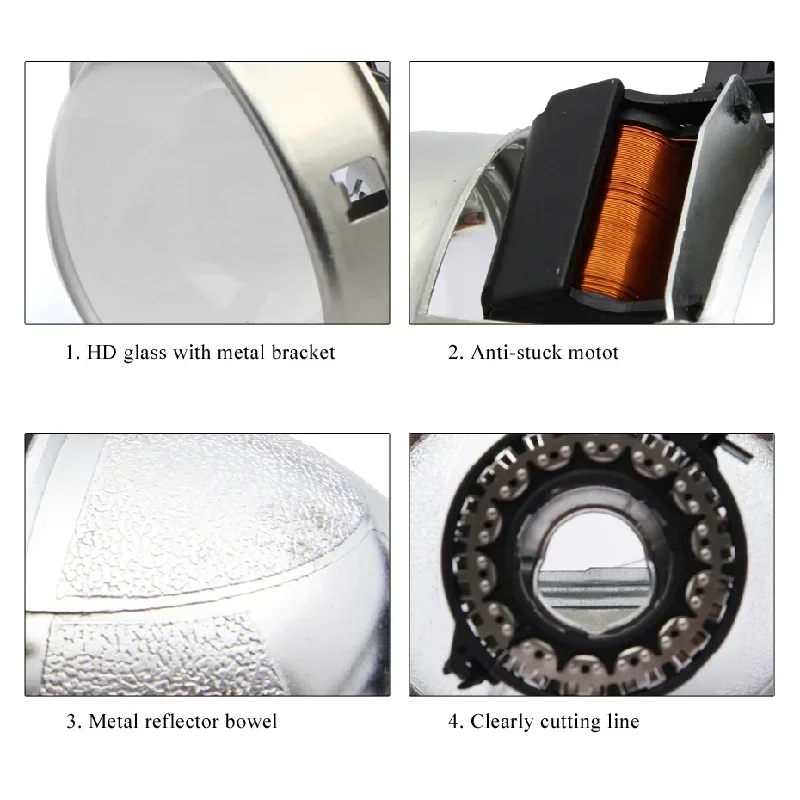 1. HD glass with metal bracket

2. Anti-stuck motot

3. Metal reflector bowel

4. Clearly cutting line