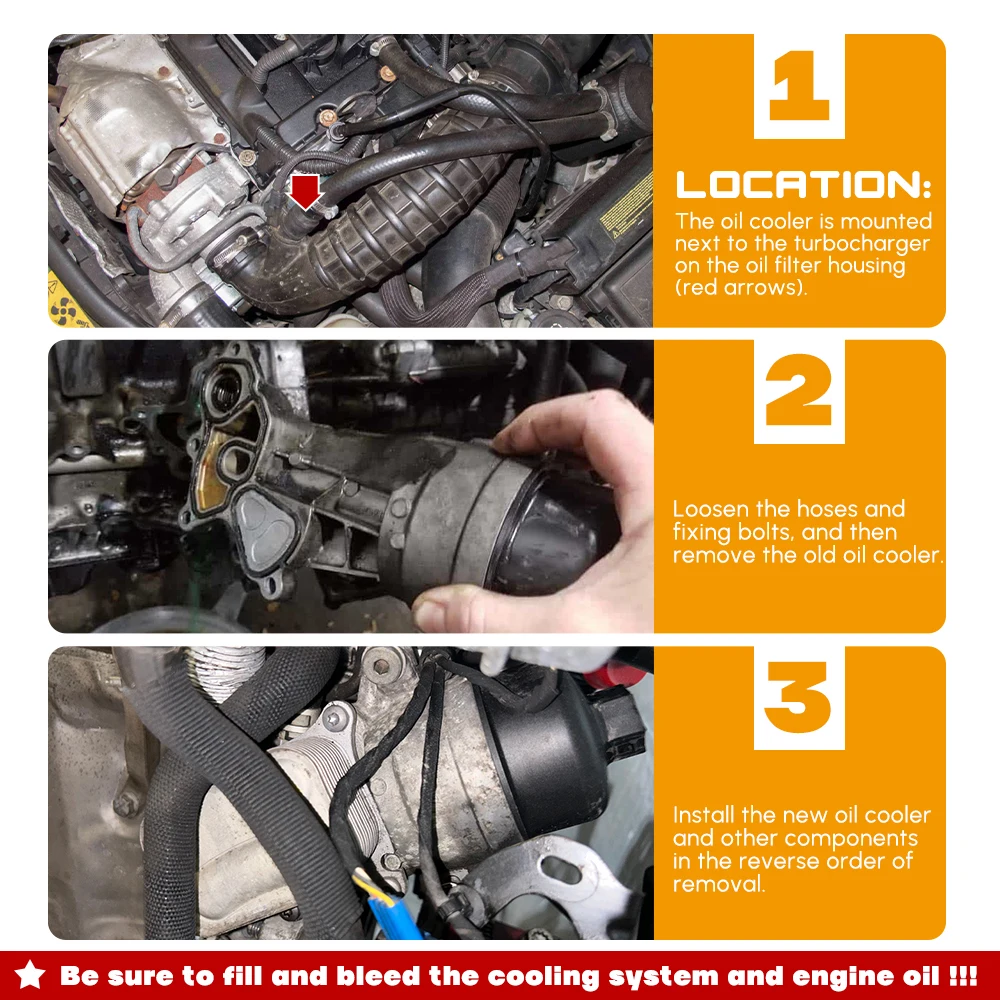 1

LOCATION:
The oil cooler is mounted next to the turbocharger on the oil filter housing (red arrows).

2

Loosen the hoses and fixing bolts, and then remove the old oil cooler.

3

Install the new oil cooler and other components in the reverse order of removal.

Be sure to fill and bleed the cooling system and engine oil !!!