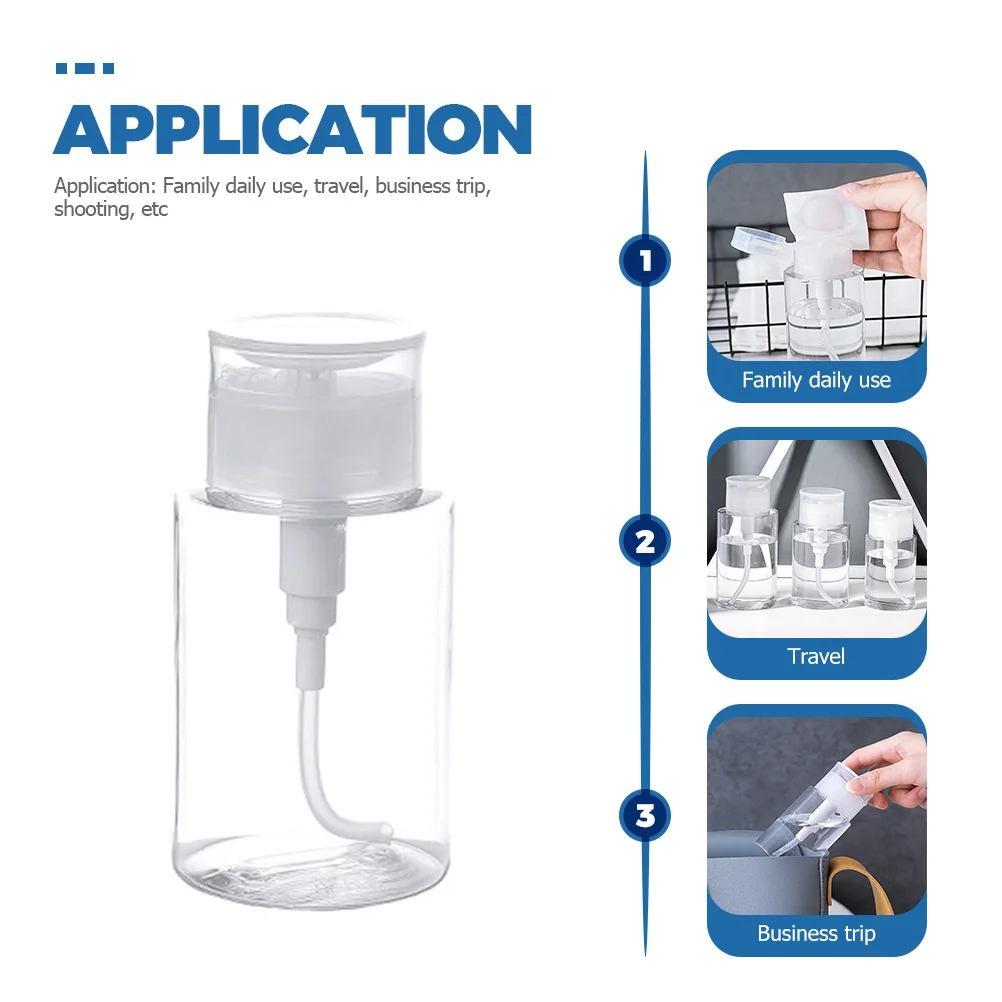 APPLICATION

Application: Family daily use, travel, business trip, shooting, etc

1

Family daily use

2

Travel

3

Business trip