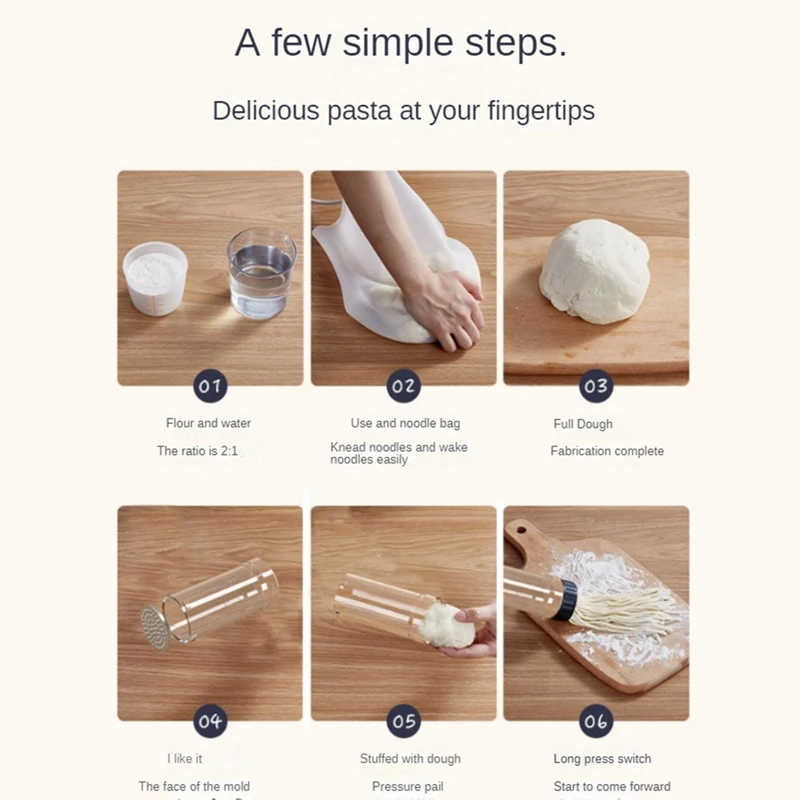 A few simple steps.

Delicious pasta at your fingertips

01

Flour and water

The ratio is 2:1

02

Use and noodle bag

Knead noodles and wake noodles easily

03

Full Dough

Fabrication complete

04

I like it

The face of the mold

05

Stuffed with dough

Pressure pail

06

Long press switch

Start to come forward