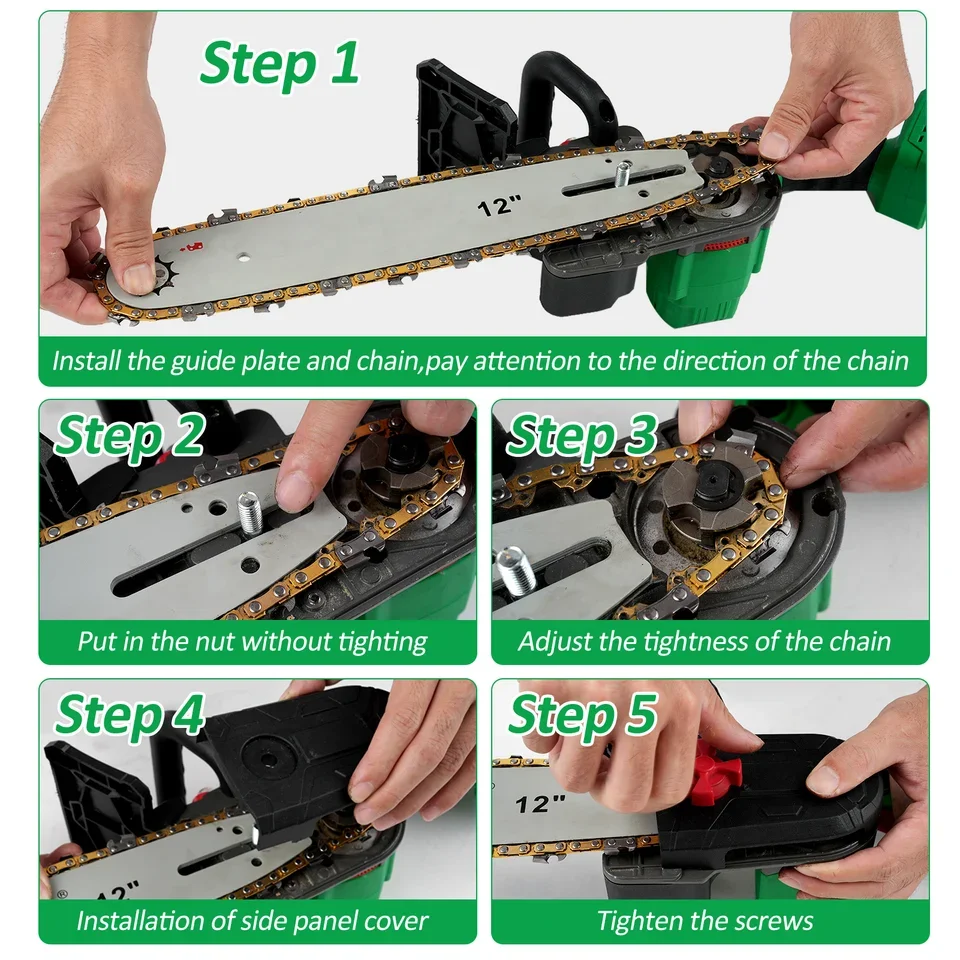 Step 1

12"

Install the guide plate and chain,pay attention to the direction of the chain

Step 2

Put in the nut without tighting

Step 3

Adjust the tightness of the chain

Step 4

12"

Installation of side panel cover

Step 5

12"

Tighten the screws