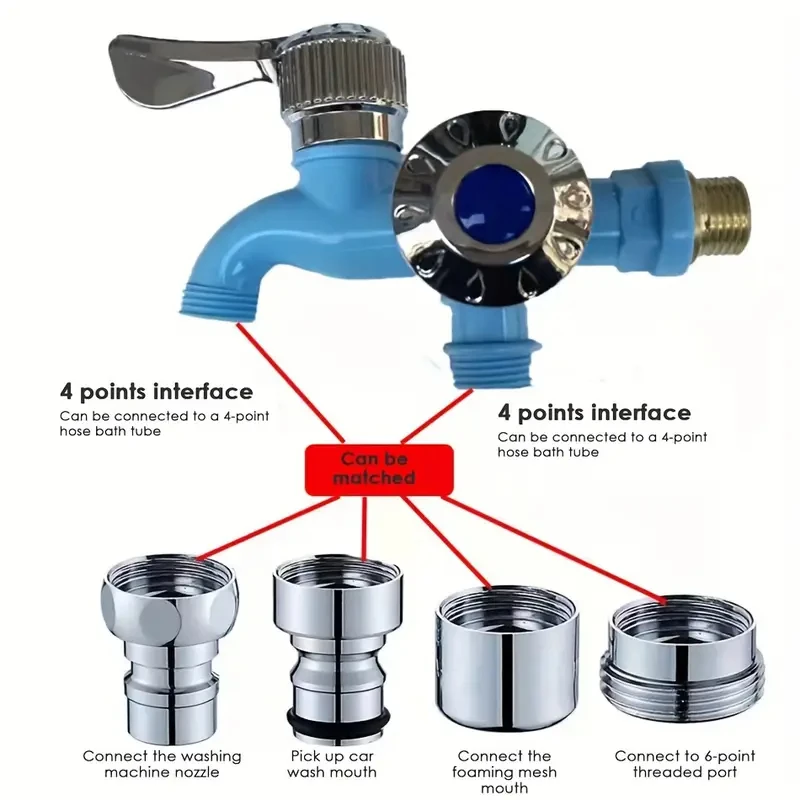 4 points interface
Can be connected to a 4-point hose bath tube

4 points interface
Can be connected to a 4-point hose bath tube

Can be matched

Connect the washing machine nozzle

Pick up car wash mouth

Connect the foaming mesh mouth

Connect to 6-point threaded port