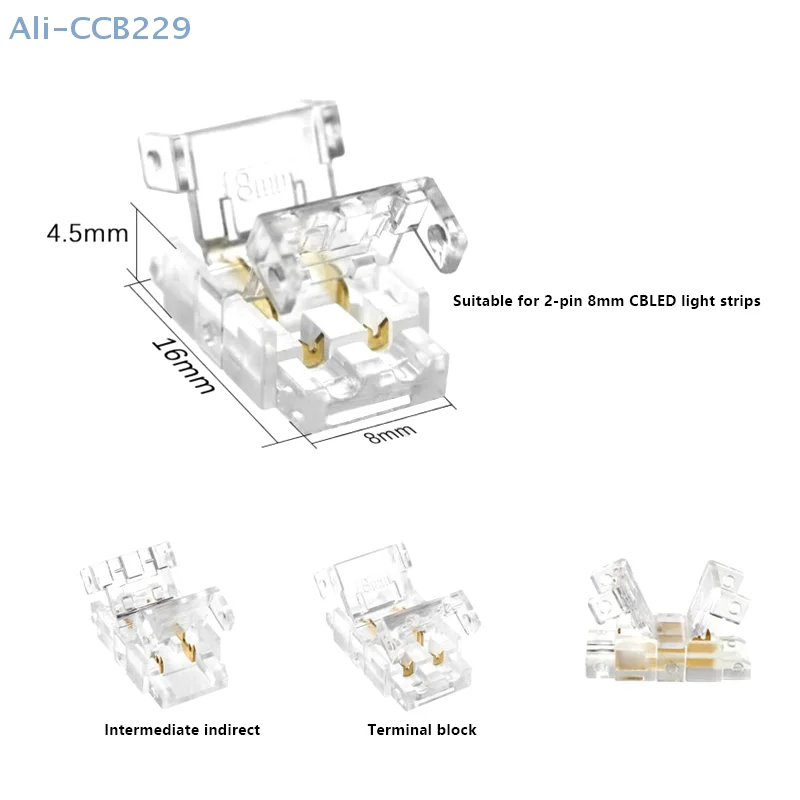 Ali-CCB229

8mm

4.5mm

16mm

8mm

Suitable for 2-pin 8mm CBLED light strips

8mm

Intermediate indirect

Terminal block