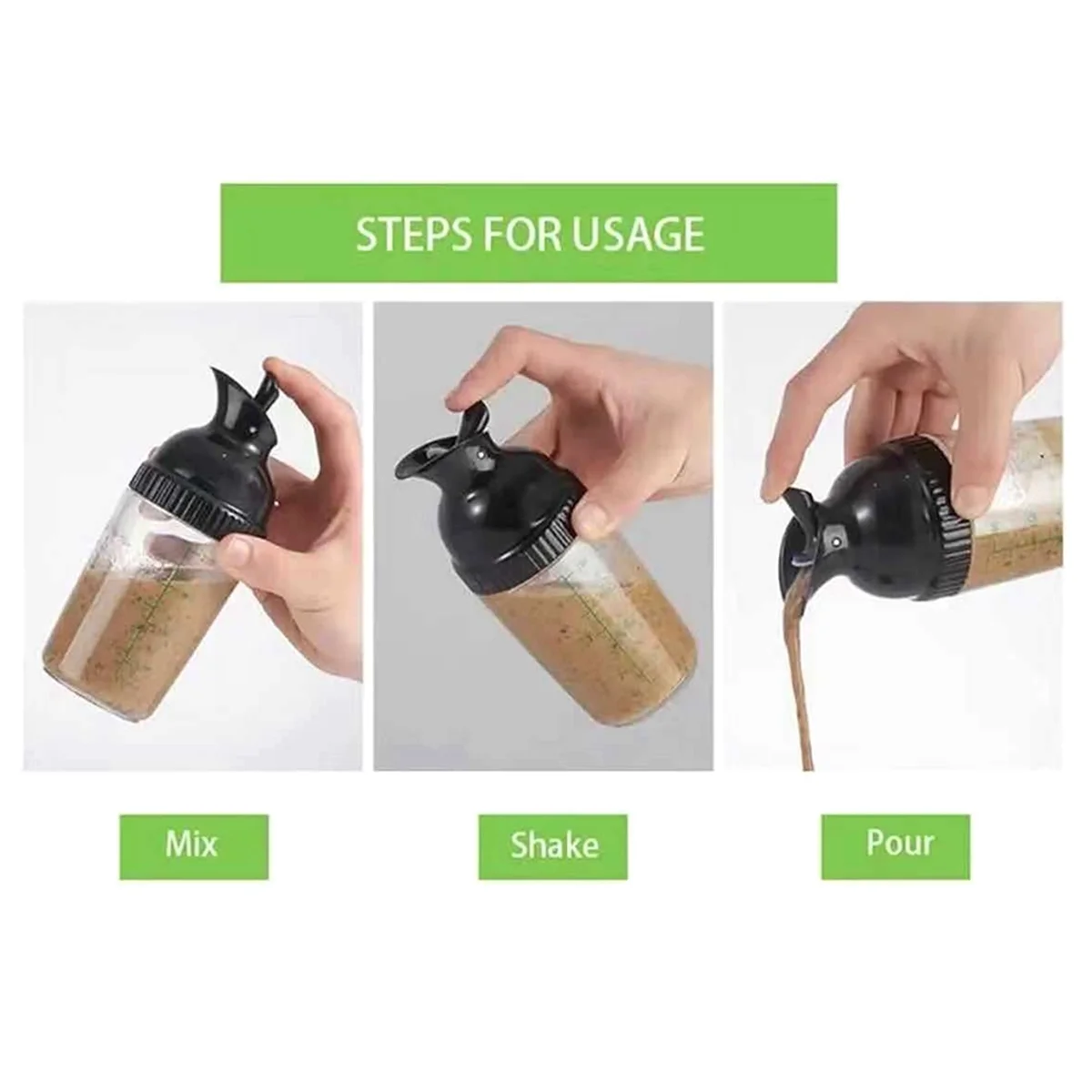 STEPS FOR USAGE

Mix

Shake

Pour