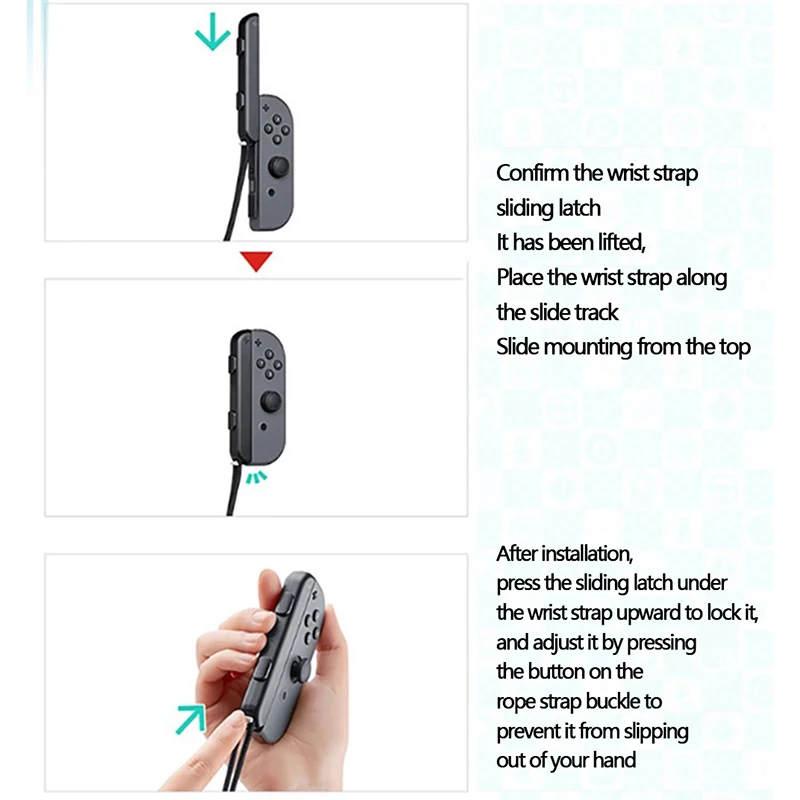 Confirm the wrist strap
sliding latch
It has been lifted,
Place the wrist strap along
the slide track
Slide mounting from the top

After installation,
press the sliding latch under
the wrist strap upward to lock it,
and adjust it by pressing
the button on the
rope strap buckle to
prevent it from slipping
out of your hand