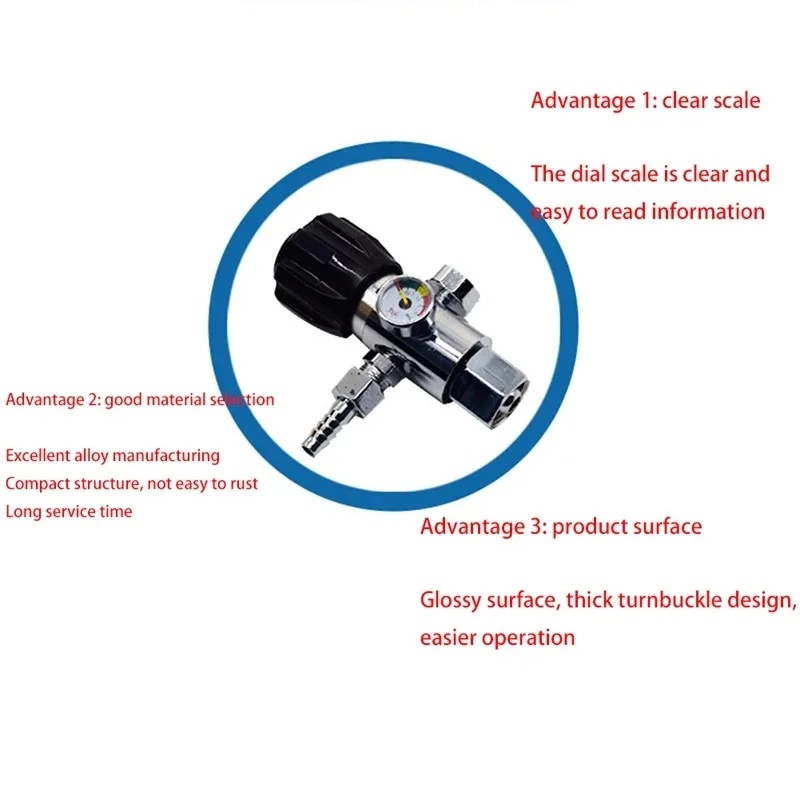 Advantage 1: clear scale

The dial scale is clear and easy to read information

Advantage 2: good material selection

Excellent alloy manufacturing
Compact structure, not easy to rust
Long service time

Advantage 3: product surface

Glossy surface, thick turnbuckle design, easier operation