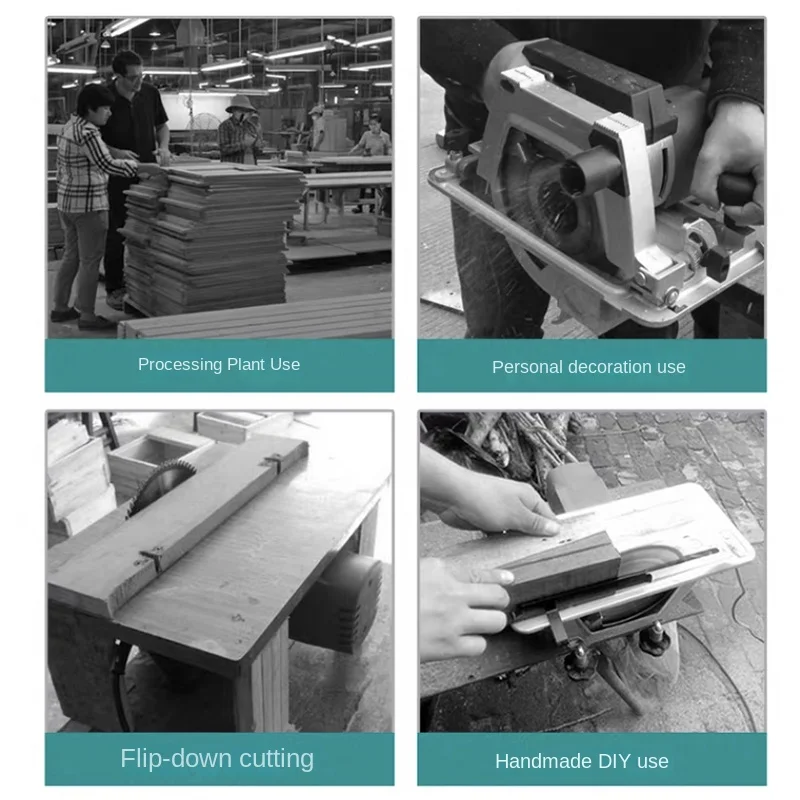 Processing Plant Use

Personal decoration use

Flip-down cutting

Handmade DIY use