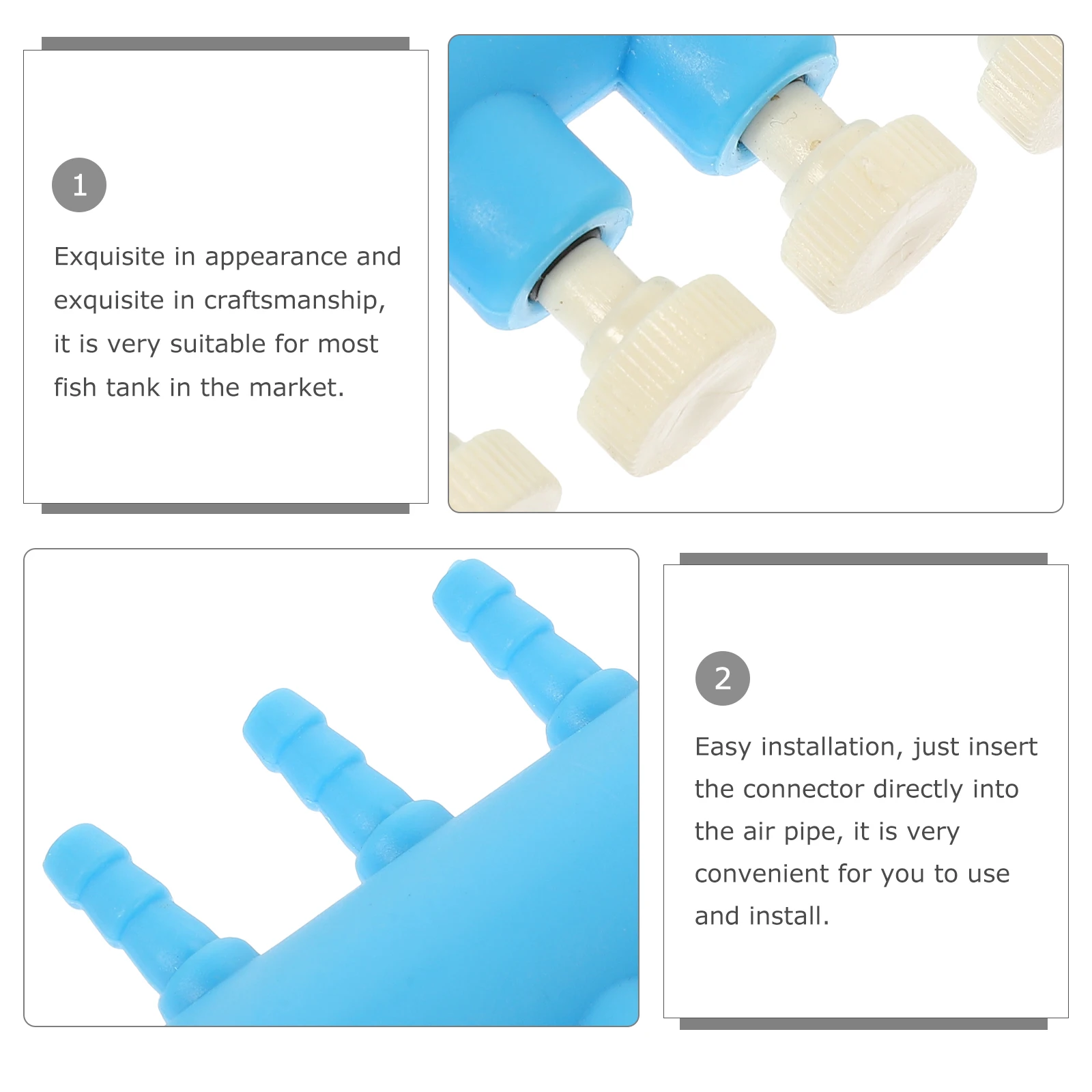 1

Exquisite in appearance and exquisite in craftsmanship, it is very suitable for most fish tank in the market.

2

Easy installation, just insert the connector directly into the air pipe, it is very convenient for you to use and install.