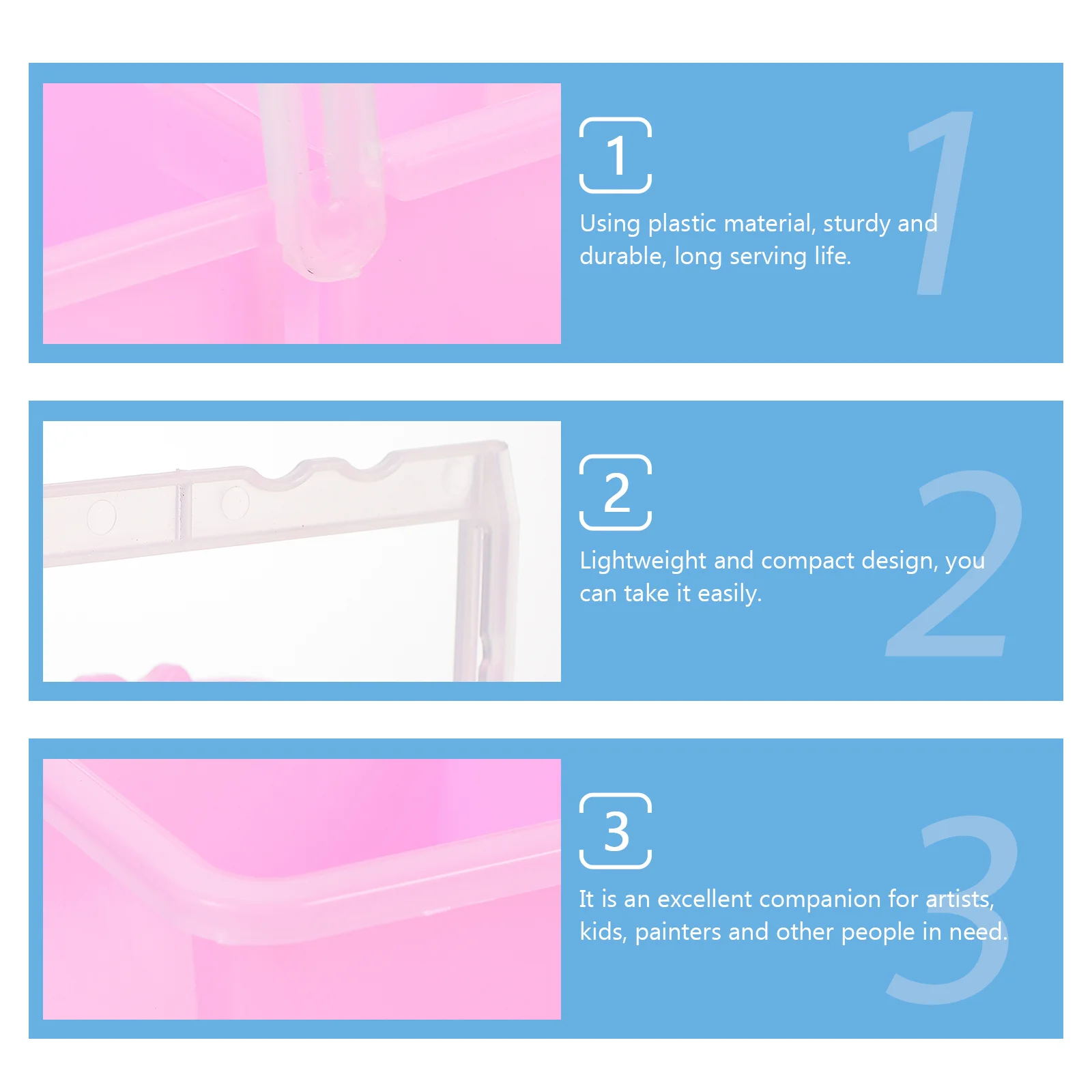 1

1

Using plastic material, sturdy and durable, long serving life.

2

2

Lightweight and compact design, you can take it easily.

3

3

It is an excellent companion for artists, kids, painters and other people in need.