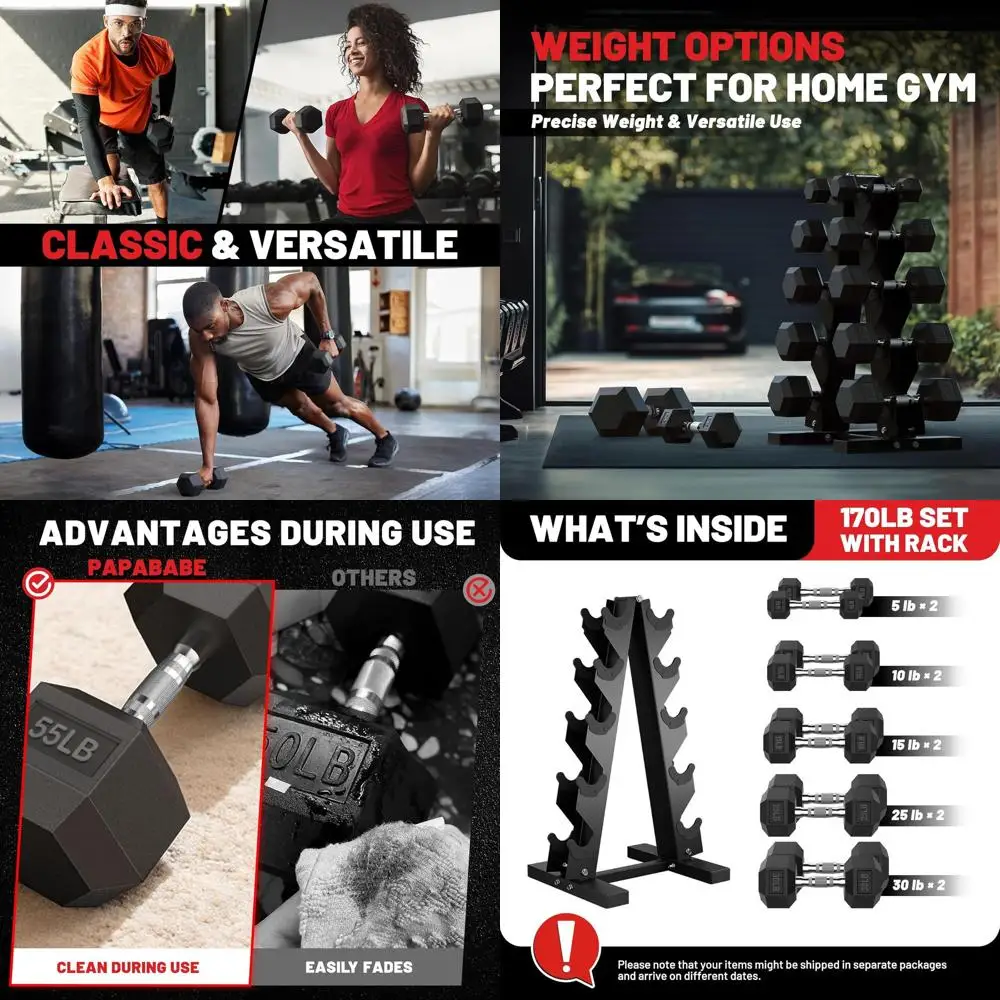 CLASSIC & VERSATILE

WEIGHT OPTIONS
PERFECT FOR HOME GYM
Precise Weight & Versatile Use

ADVANTAGES DURING USE
PAPABABE
OTHERS
55LB
50LB
CLEAN DURING USE
EASILY FADES

WHAT'S INSIDE
170LB SET WITH RACK
5 lb × 2
10 lb × 2
15 lb × 2
25 lb × 2
30 lb × 2
Please note that your items might be shipped in separate packages and arrive on different dates.