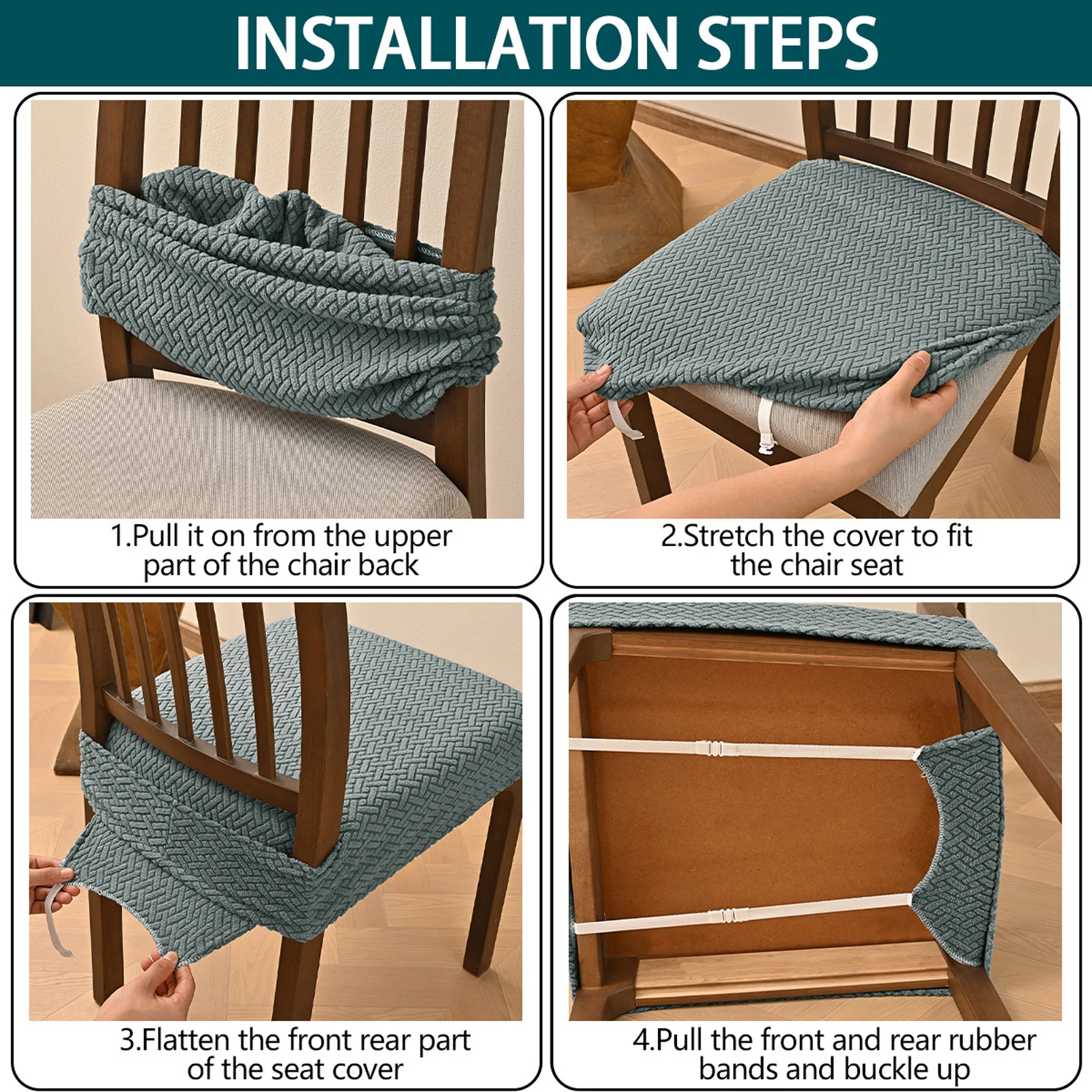 INSTALLATION STEPS

1.Pull it on from the upper part of the chair back

2.Stretch the cover to fit the chair seat

3.Flatten the front rear part of the seat cover

4.Pull the front and rear rubber bands and buckle up