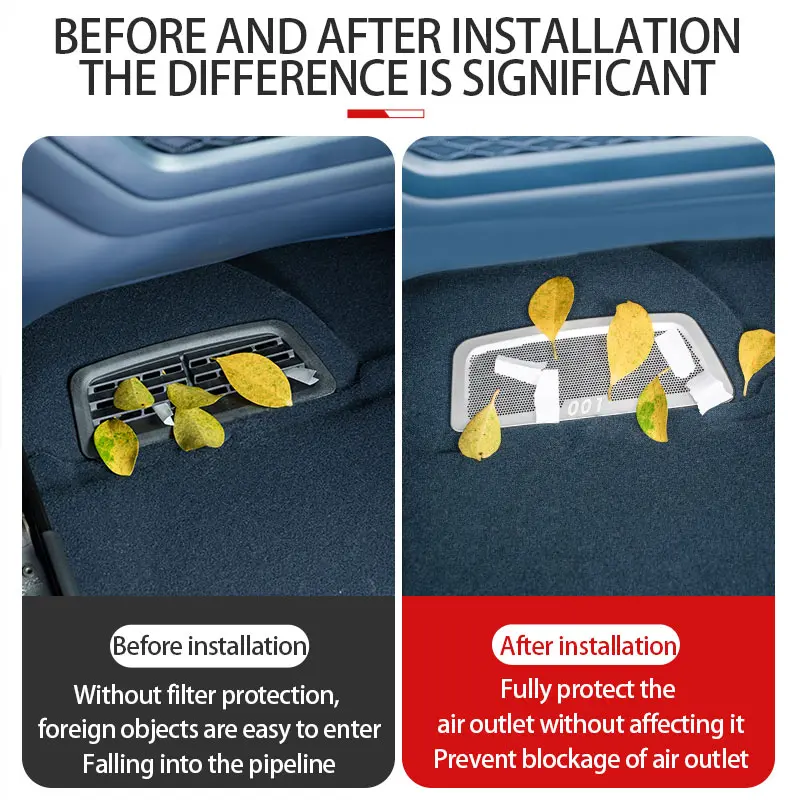 BEFORE AND AFTER INSTALLATION
THE DIFFERENCE IS SIGNIFICANT

001

Before installation

Without filter protection,
foreign objects are easy to enter
Falling into the pipeline

After installation

Fully protect the
air outlet without affecting it
Prevent blockage of air outlet