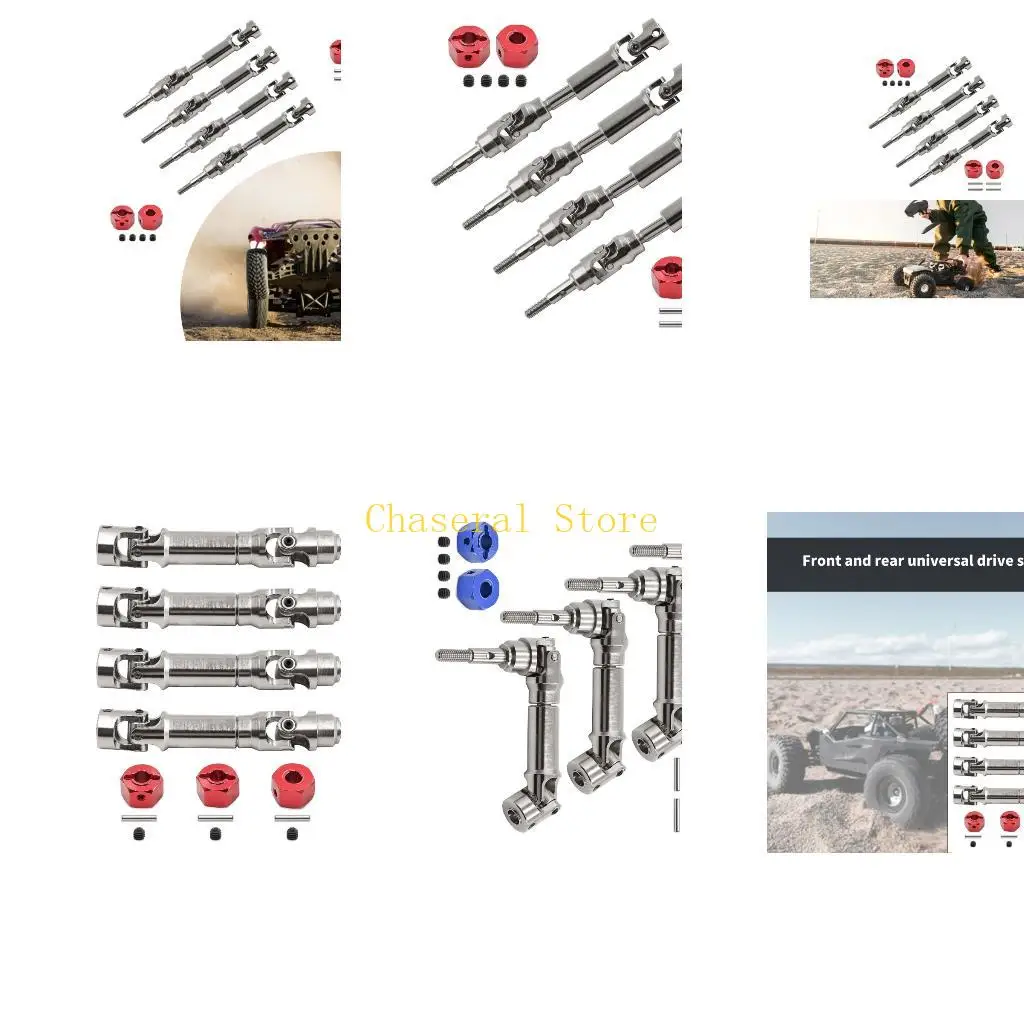 Chaseral Store

Front and rear universal drive s