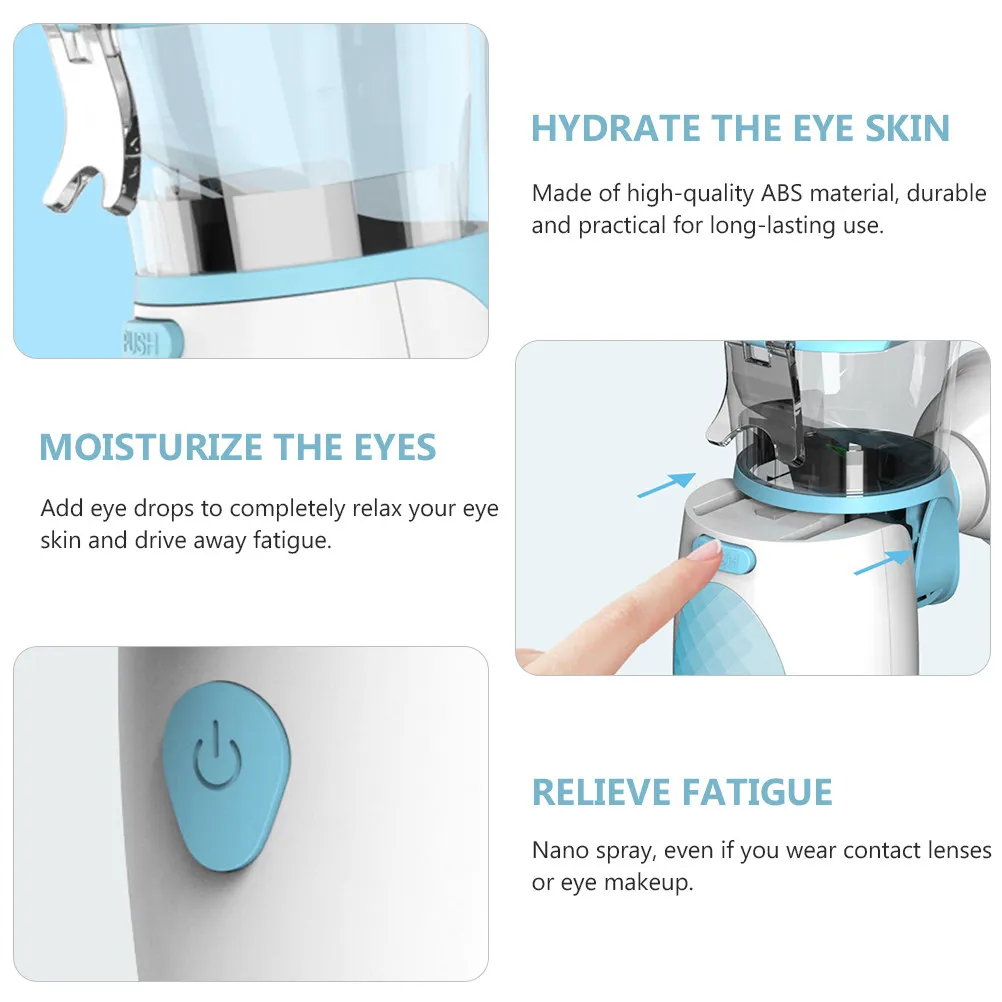 PUSH

HYDRATE THE EYE SKIN

Made of high-quality ABS material, durable and practical for long-lasting use.

MOISTURIZE THE EYES

Add eye drops to completely relax your eye skin and drive away fatigue.

RELIEVE FATIGUE

Nano spray, even if you wear contact lenses or eye makeup.