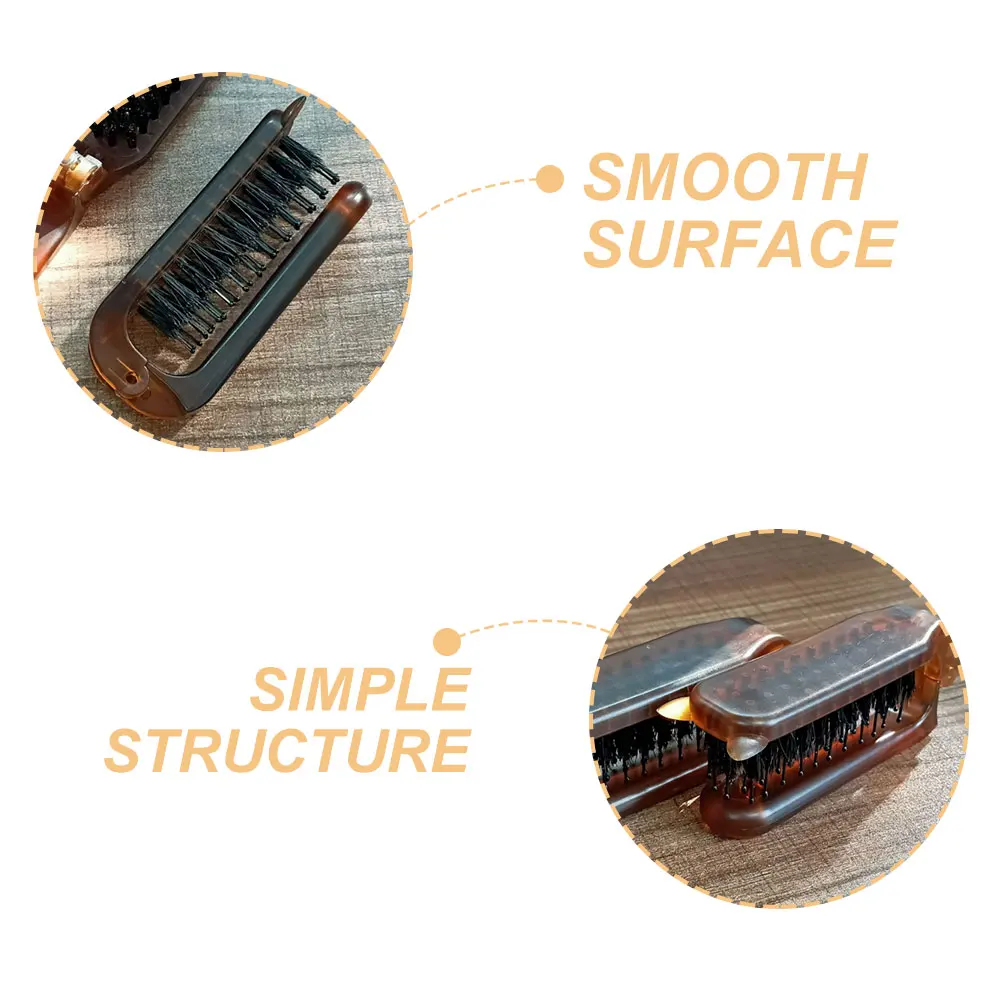 SMOOTH SURFACE

SIMPLE STRUCTURE