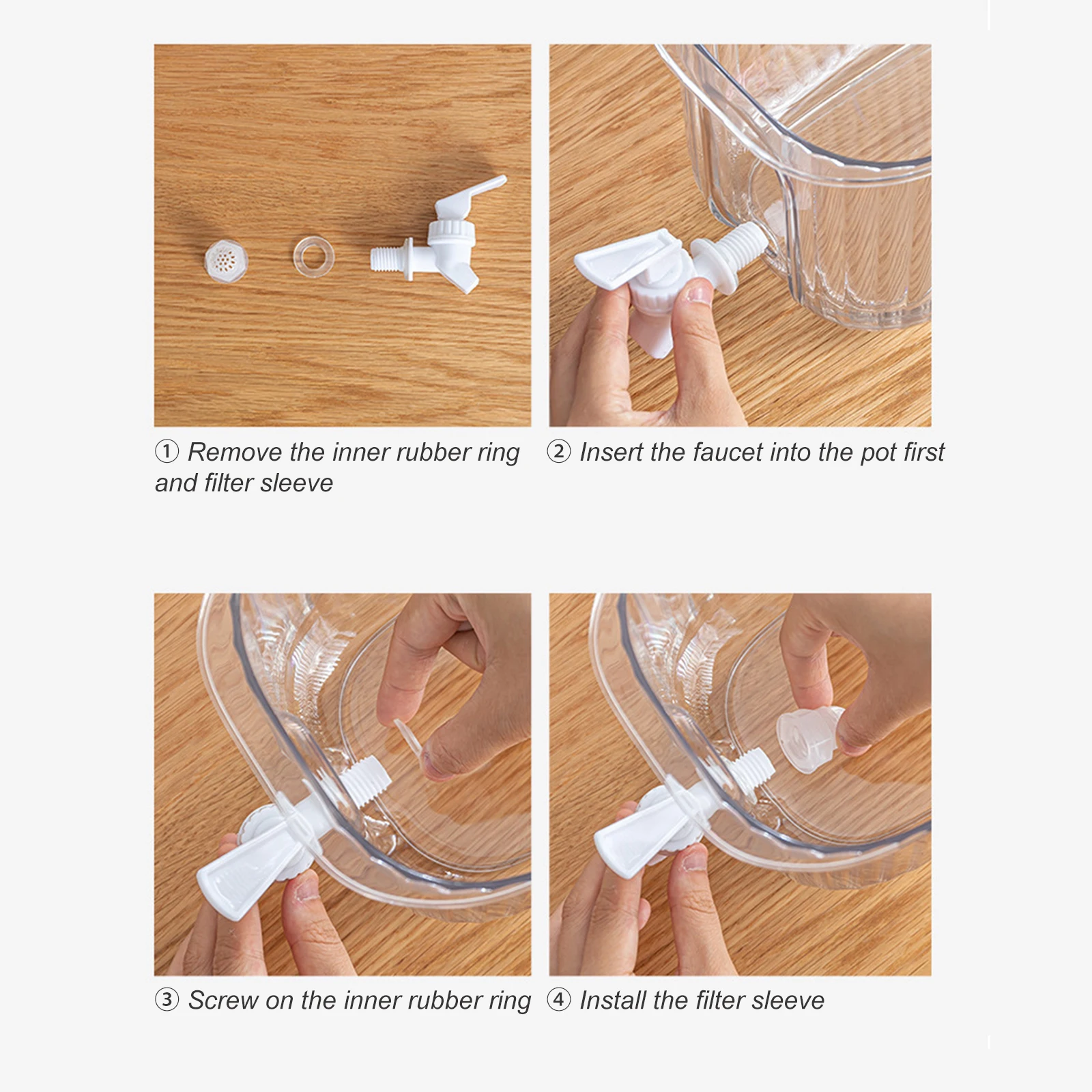 ① Remove the inner rubber ring and filter sleeve

② Insert the faucet into the pot first

③ Screw on the inner rubber ring

④ Install the filter sleeve