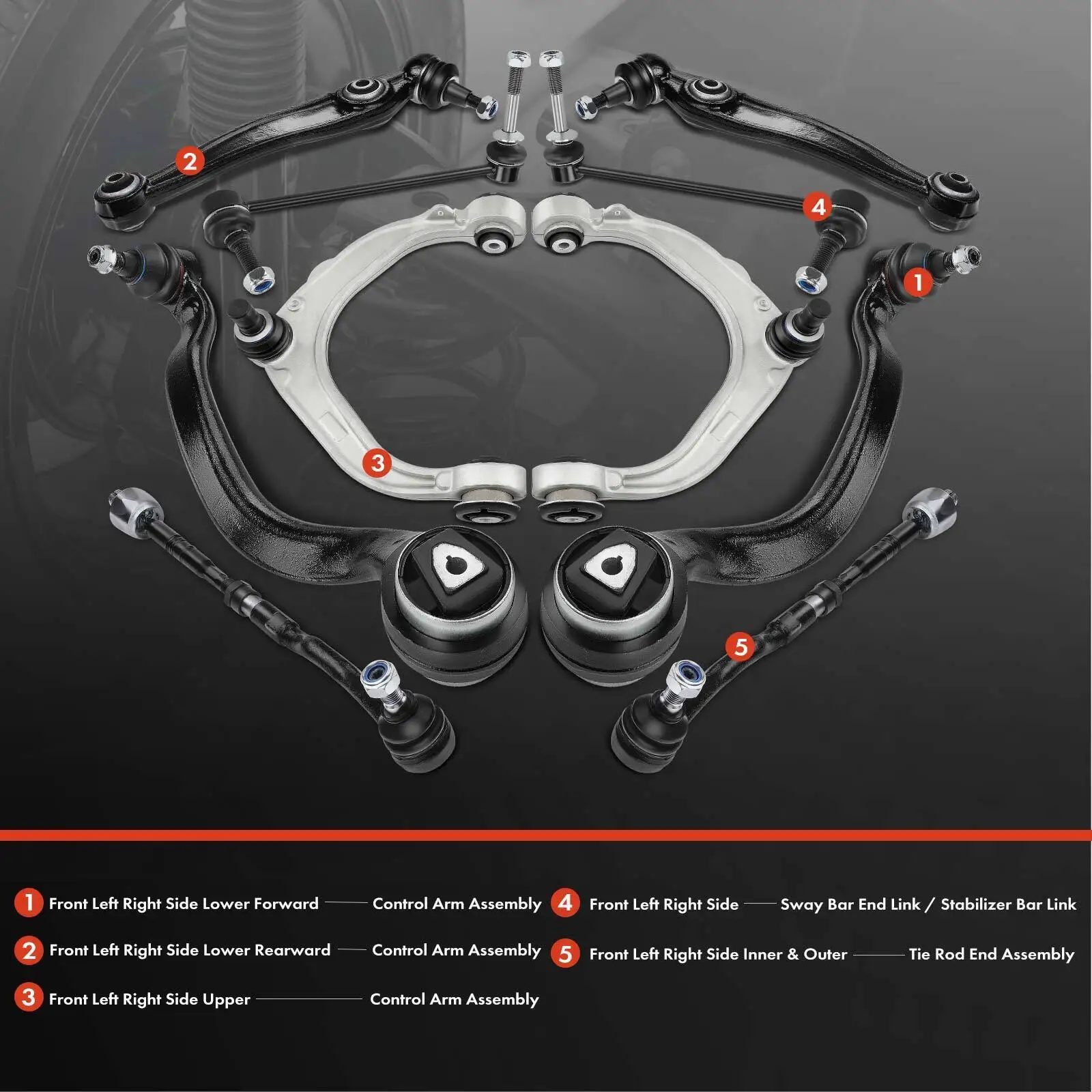 2

4

1

3

5

1 Front Left Right Side Lower Forward —— Control Arm Assembly

2 Front Left Right Side Lower Rearward —— Control Arm Assembly

3 Front Left Right Side Upper —— Control Arm Assembly

4 Front Left Right Side —— Sway Bar End Link / Stabilizer Bar Link

5 Front Left Right Side Inner & Outer —— Tie Rod End Assembly