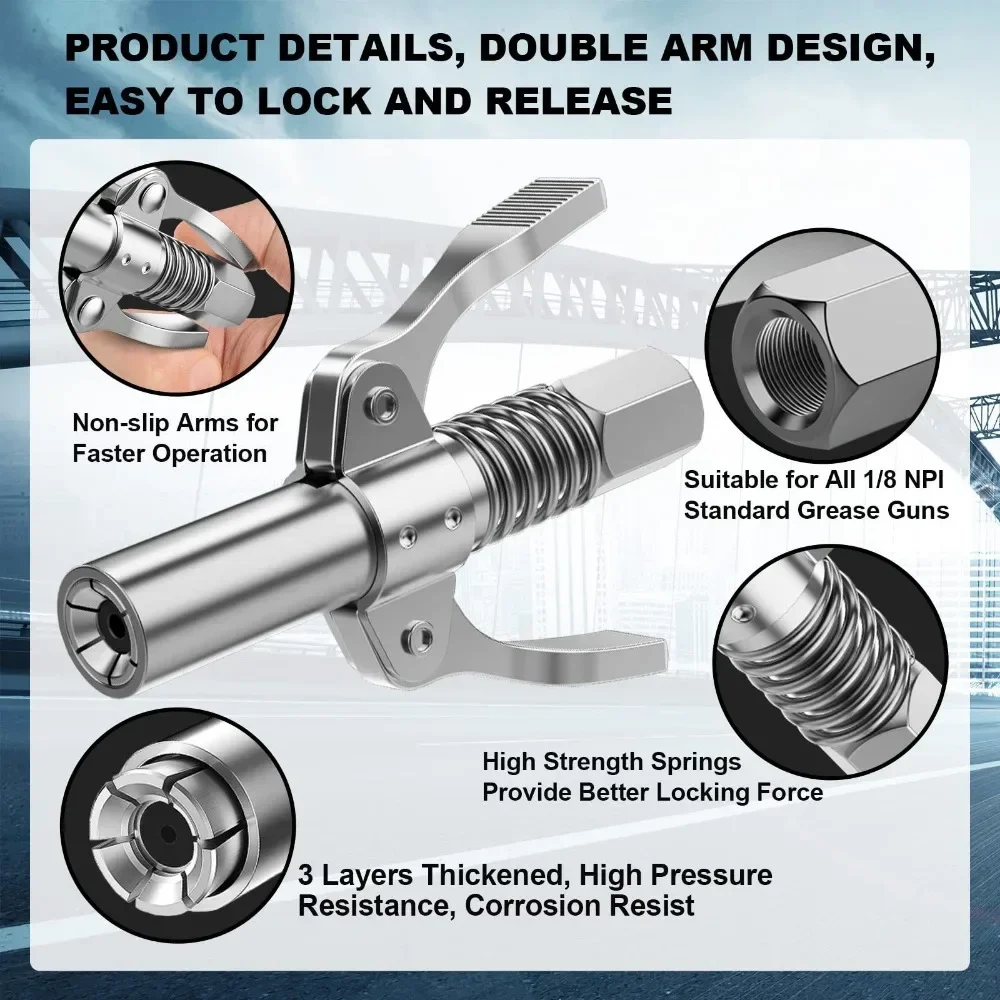 PRODUCT DETAILS, DOUBLE ARM DESIGN, EASY TO LOCK AND RELEASE

Non-slip Arms for Faster Operation

Suitable for All 1/8 NPI Standard Grease Guns

High Strength Springs Provide Better Locking Force

3 Layers Thickened, High Pressure Resistance, Corrosion Resist