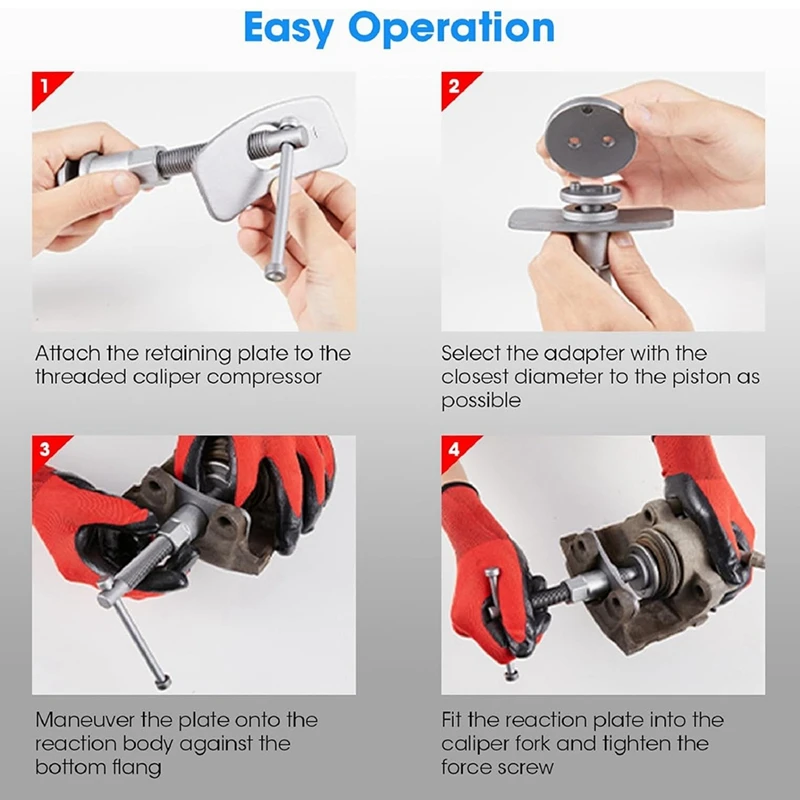 Easy Operation

1

Attach the retaining plate to the threaded caliper compressor

2

Select the adapter with the closest diameter to the piston as possible

3

Maneuver the plate onto the reaction body against the bottom flang

4

Fit the reaction plate into the caliper fork and tighten the force screw