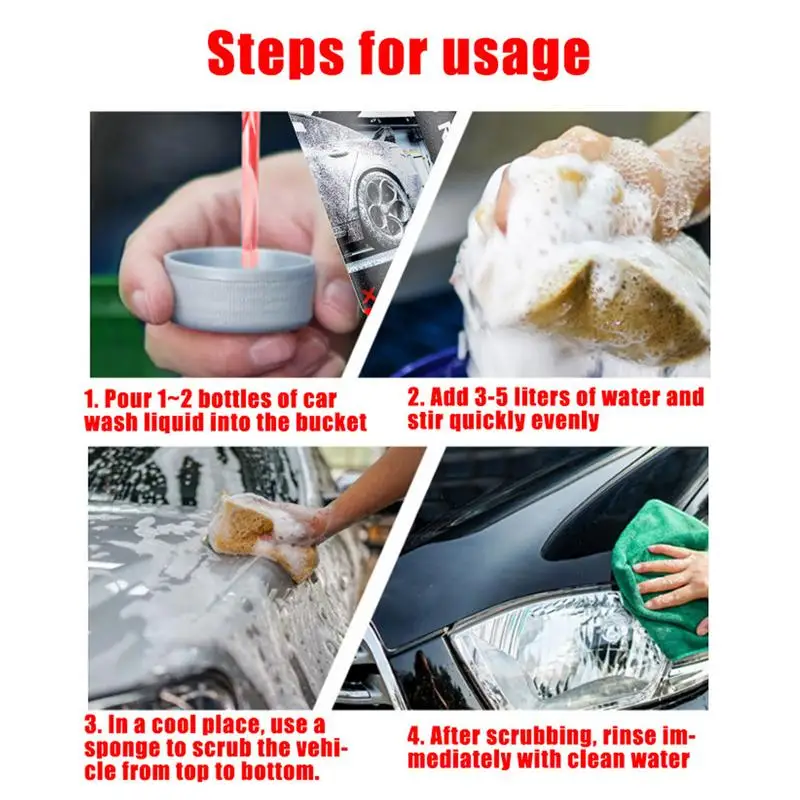 Steps for usage

1. Pour 1~2 bottles of car wash liquid into the bucket

2. Add 3-5 liters of water and stir quickly evenly

3. In a cool place, use a sponge to scrub the vehicle from top to bottom.

4. After scrubbing, rinse immediately with clean water