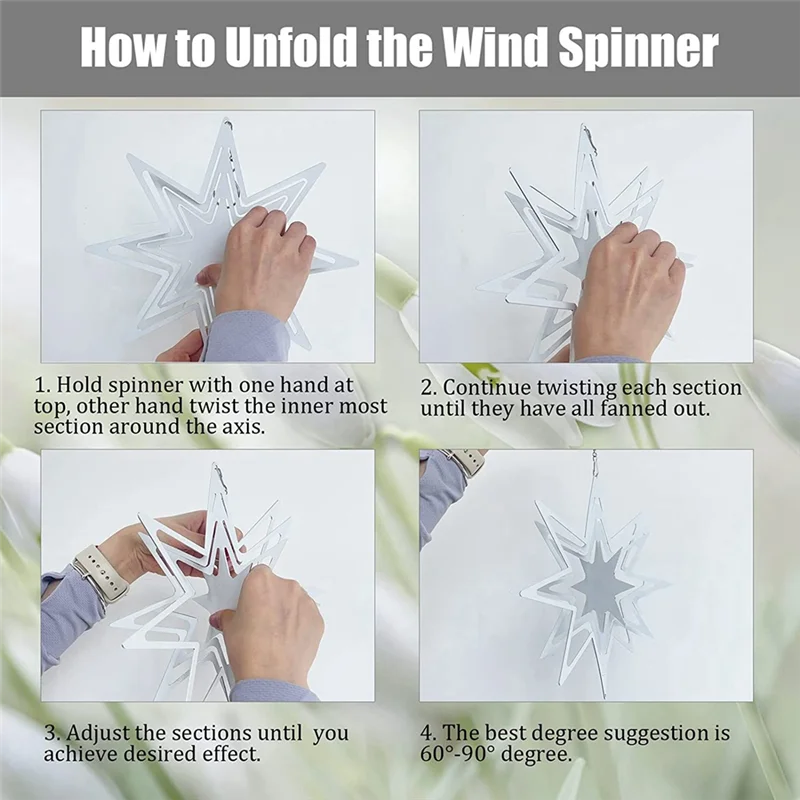 How to Unfold the Wind Spinner

1. Hold spinner with one hand at top, other hand twist the inner most section around the axis.

2. Continue twisting each section until they have all fanned out.

3. Adjust the sections until you achieve desired effect.

4. The best degree suggestion is 60°-90° degree.