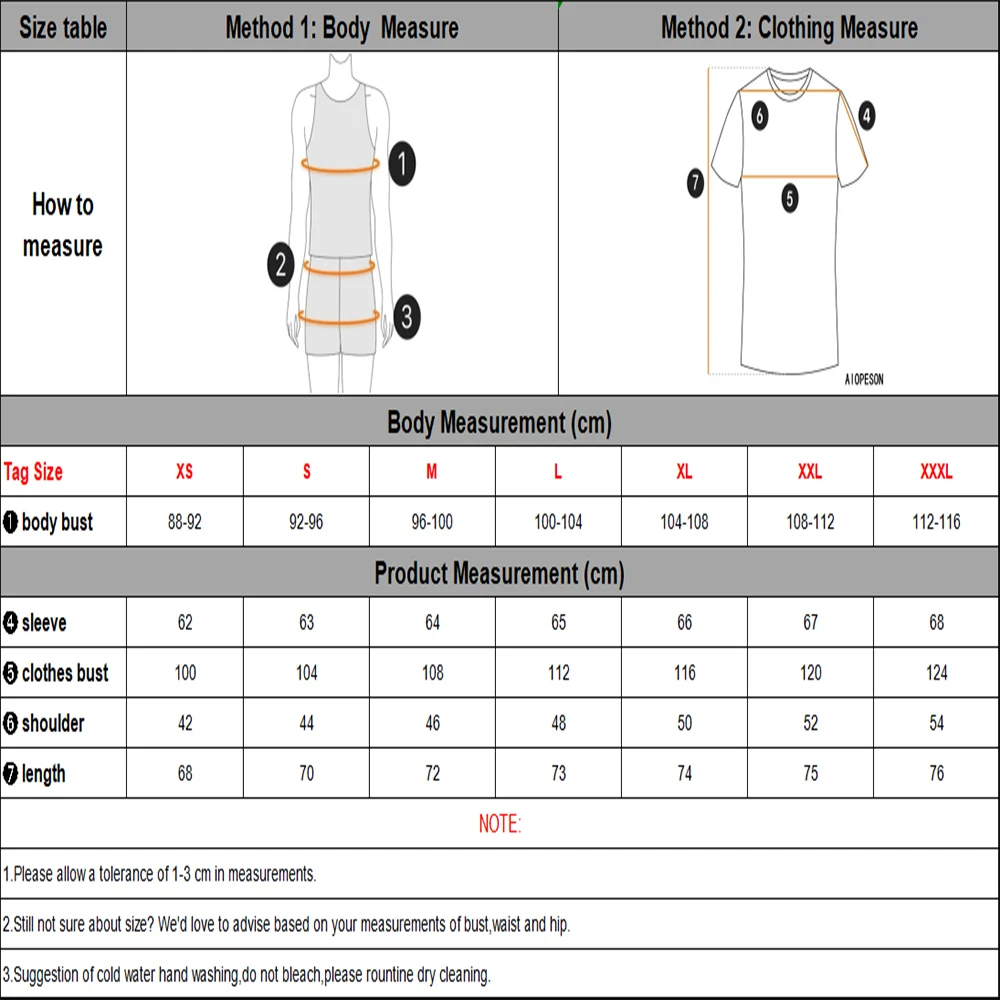 | Size table | Method 1: Body Measure | Method 2: Clothing Measure |
|---|---|---|
| How to measure | 1 2 3 | 6 4 7 5 AIOPESON |

Body Measurement (cm)

| Tag Size | XS | S | M | L | XL | XXL | XXXL |
|---|---|---|---|---|---|---|---|
| ❶ body bust | 88-92 | 92-96 | 96-100 | 100-104 | 104-108 | 108-112 | 112-116 |

Product Measurement (cm)

| | | | | | | | |
|---|---|---|---|---|---|---|---|
| ❹ sleeve | 62 | 63 | 64 | 65 | 66 | 67 | 68 |
| ❺ clothes bust | 100 | 104 | 108 | 112 | 116 | 120 | 124 |
| ❻ shoulder | 42 | 44 | 46 | 48 | 50 | 52 | 54 |
| ❼ length | 68 | 70 | 72 | 73 | 74 | 75 | 76 |

NOTE:

1.Please allow a tolerance of 1-3 cm in measurements.

2.Still not sure about size? We'd love to advise based on your measurements of bust,waist and hip.

3.Suggestion of cold water hand washing,do not bleach,please rountine dry cleaning.