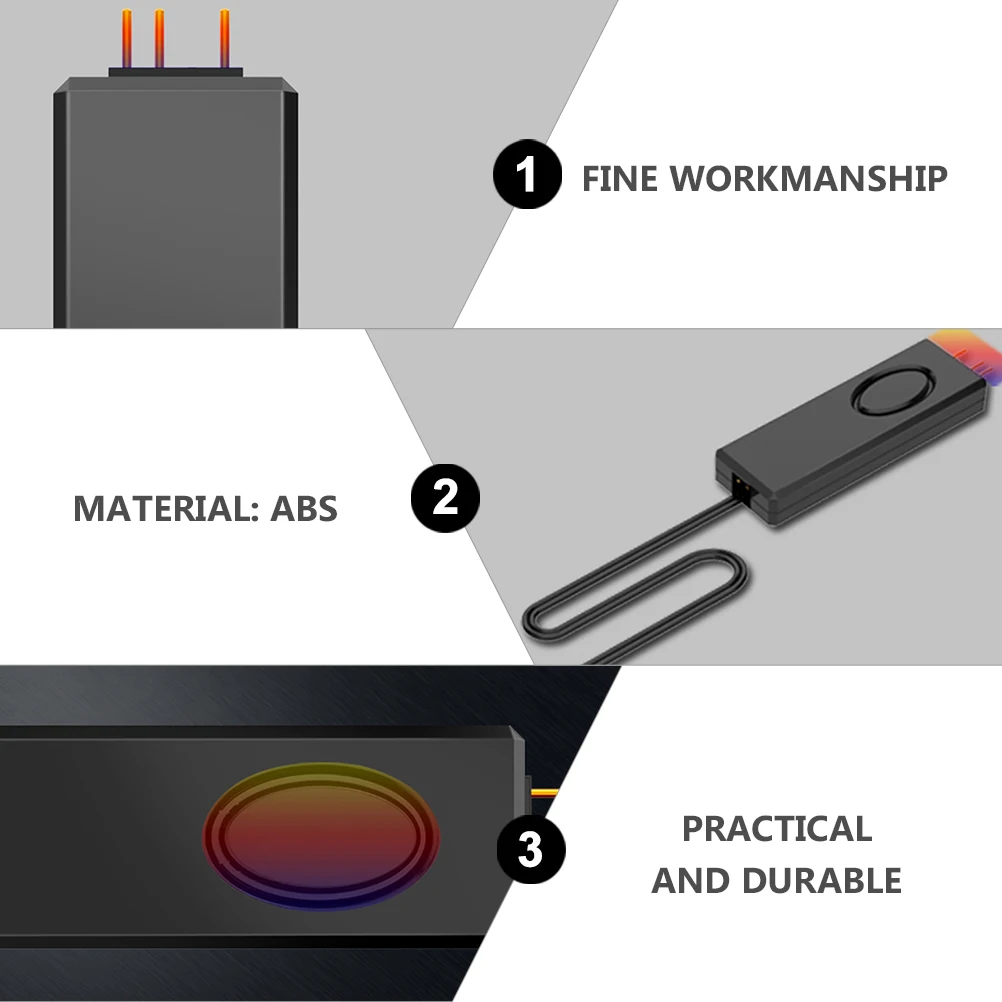 1 FINE WORKMANSHIP

MATERIAL: ABS

2

3

PRACTICAL AND DURABLE