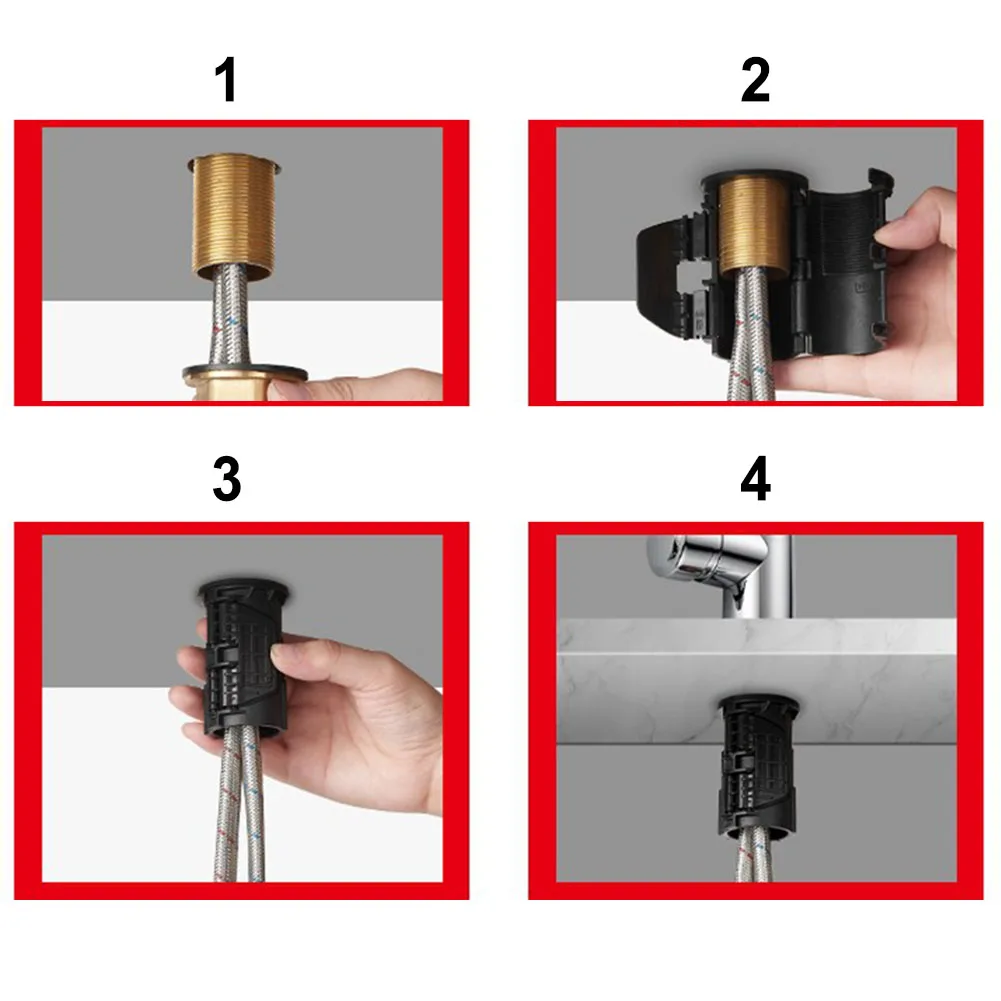 1

2

3

4