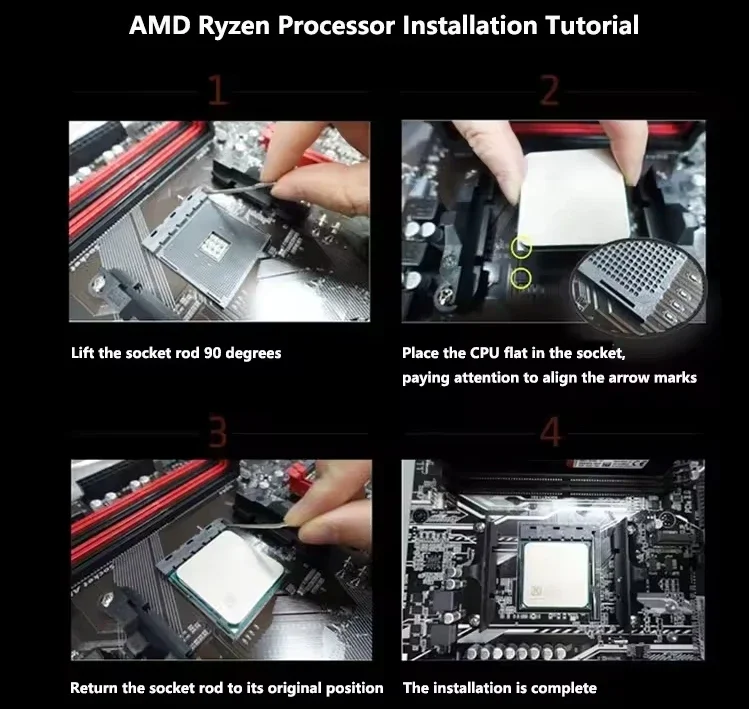 AMD Ryzen Processor Installation Tutorial

1

Lift the socket rod 90 degrees

2

Place the CPU flat in the socket, paying attention to align the arrow marks

3

Return the socket rod to its original position

4

The installation is complete