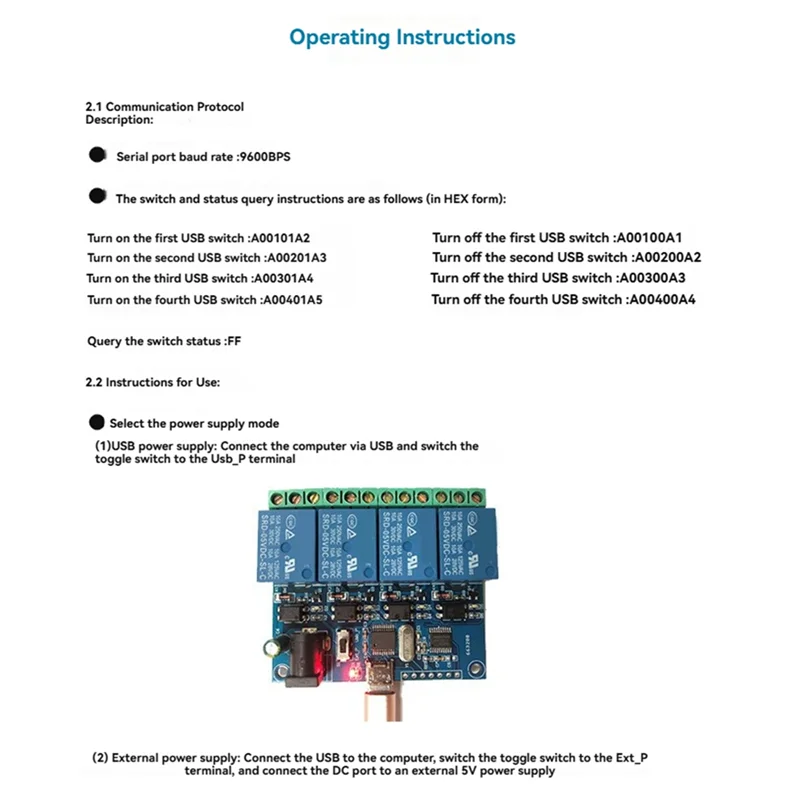 Operating Instructions

2.1 Communication Protocol Description:

Serial port baud rate :9600BPS

The switch and status query instructions are as follows (in HEX form):

Turn on the first USB switch :A00101A2
Turn on the second USB switch :A00201A3
Turn on the third USB switch :A00301A4
Turn on the fourth USB switch :A00401A5

Turn off the first USB switch :A00100A1
Turn off the second USB switch :A00200A2
Turn off the third USB switch :A00300A3
Turn off the fourth USB switch :A00400A4

Query the switch status :FF

2.2 Instructions for Use:

Select the power supply mode

(1)USB power supply: Connect the computer via USB and switch the toggle switch to the Usb_P terminal

SRD-05VDC-SL-C
SRD-05VDC-SL-C
SRD-05VDC-SL-C
SRD-05VDC-SL-C

(2) External power supply: Connect the USB to the computer, switch the toggle switch to the Ext_P terminal, and connect the DC port to an external 5V power supply