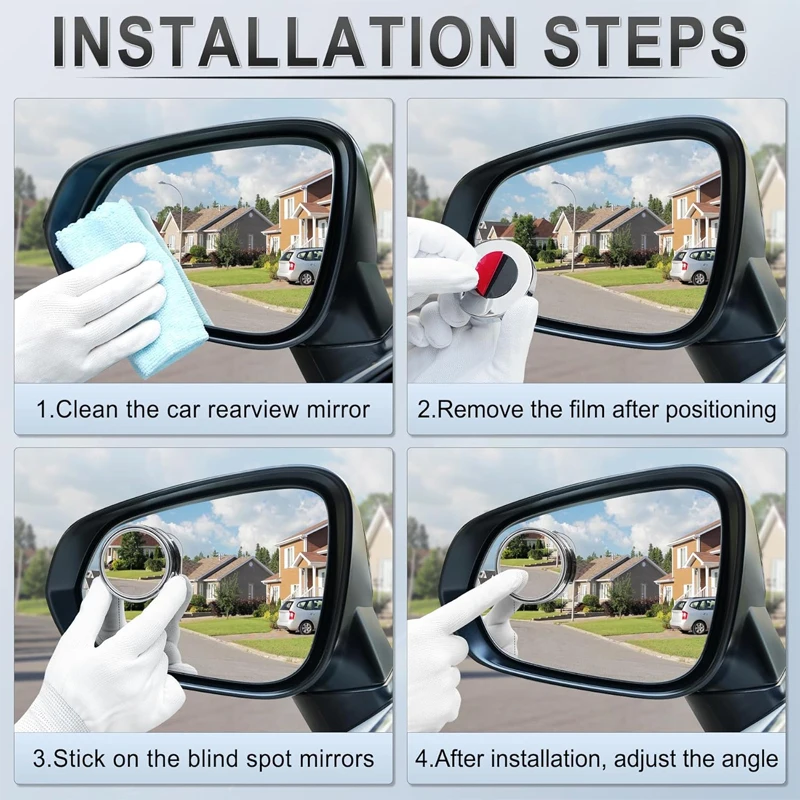 INSTALLATION STEPS

1.Clean the car rearview mirror

2.Remove the film after positioning

3.Stick on the blind spot mirrors

4.After installation, adjust the angle