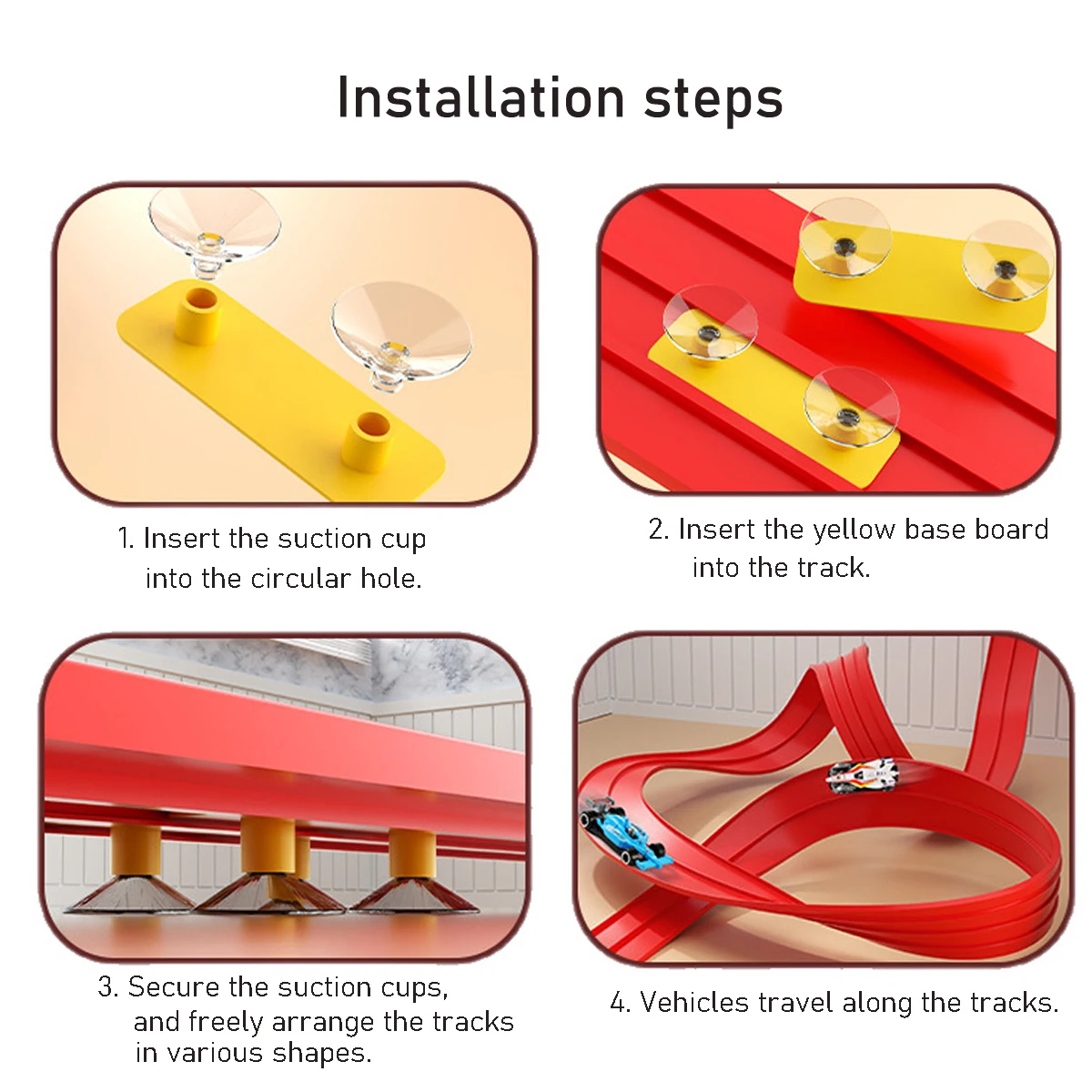 Installation steps

1. Insert the suction cup into the circular hole.

2. Insert the yellow base board into the track.

3. Secure the suction cups, and freely arrange the tracks in various shapes.

4. Vehicles travel along the tracks.